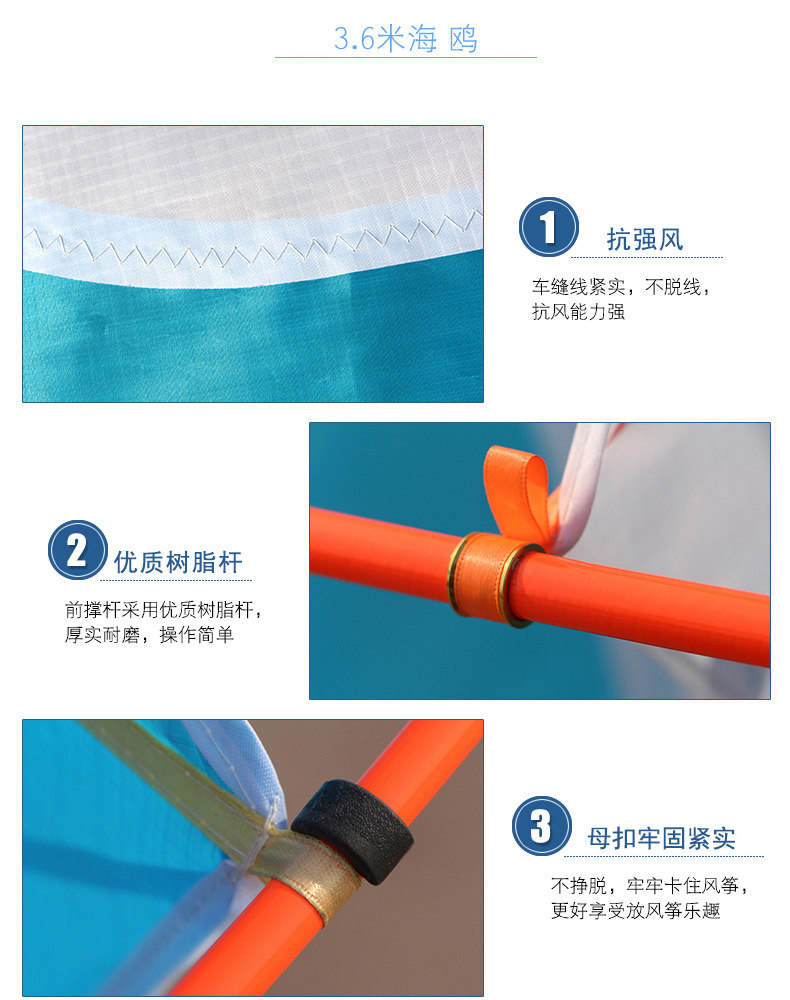 3.6米海 鸥

1 抗强风

车缝线紧实，不脱线，抗风能力强

2 优质树脂杆

前撑杆采用优质树脂杆，厚实耐磨，操作简单

3 母扣牢固紧实

不挣脱，牢牢卡住风筝，更好享受放风筝乐趣