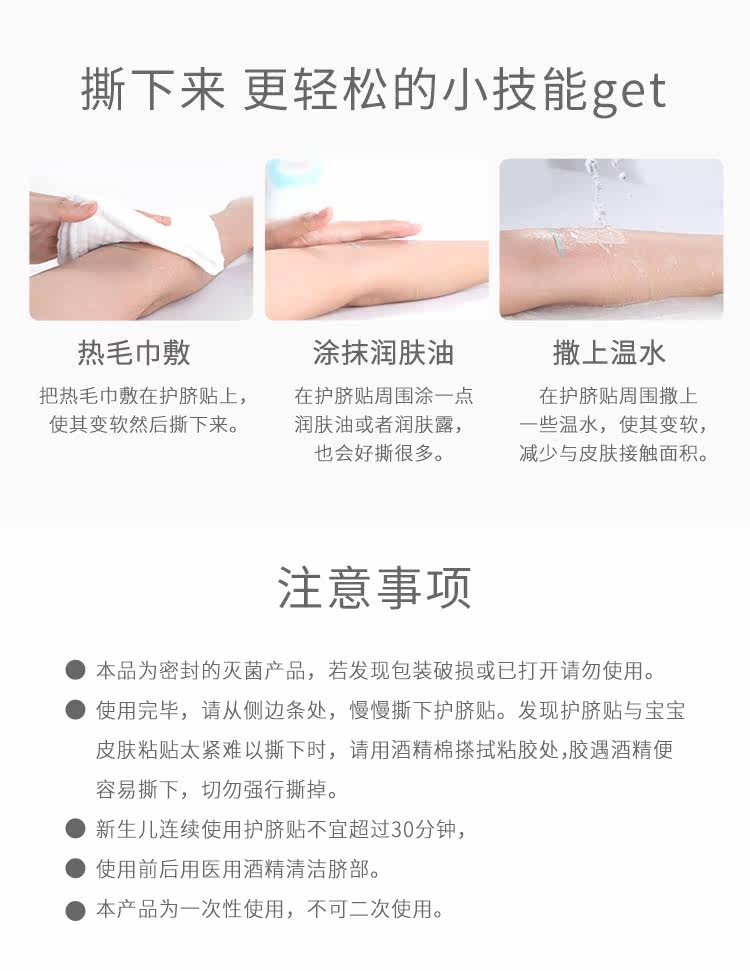 撕下来 更轻松的小技能get

热毛巾敷

把热毛巾敷在护脐贴上，使其变软然后撕下来。

涂抹润肤油

在护脐贴周围涂一点润肤油或者润肤露，也会好撕很多。

撒上温水

在护脐贴周围撒上一些温水，使其变软，减少与皮肤接触面积。

注意事项

● 本品为密封的灭菌产品，若发现包装破损或已打开请勿使用。

● 使用完毕，请从侧边条处，慢慢撕下护脐贴。发现护脐贴与宝宝皮肤粘贴太紧难以撕下时，请用酒精棉搽拭粘胶处,胶遇酒精便容易撕下，切勿强行撕掉。

● 新生儿连续使用护脐贴不宜超过30分钟，

● 使用前后用医用酒精清洁脐部。

● 本产品为一次性使用，不可二次使用。