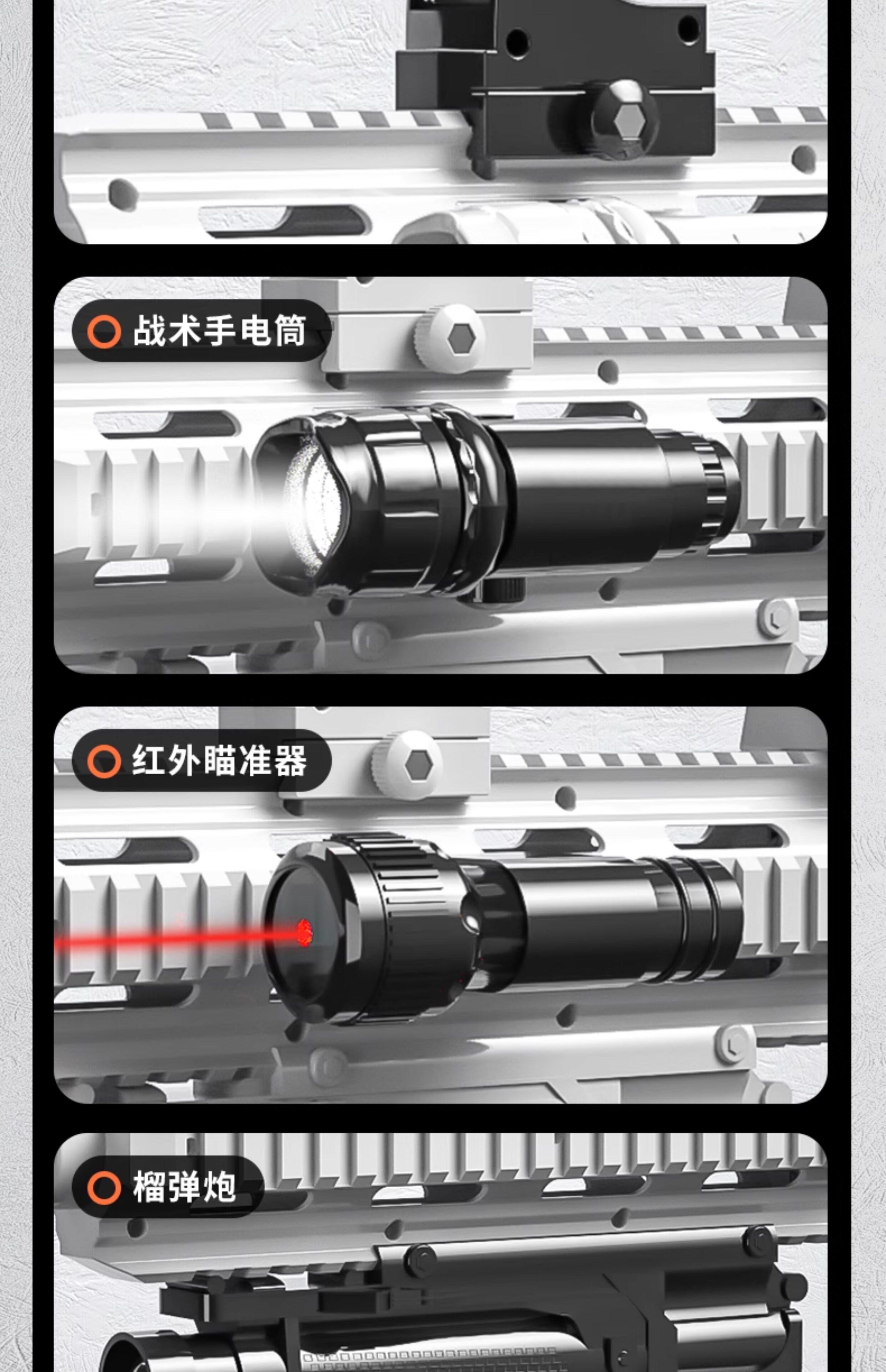 战术手电筒

红外瞄准器

榴弹炮