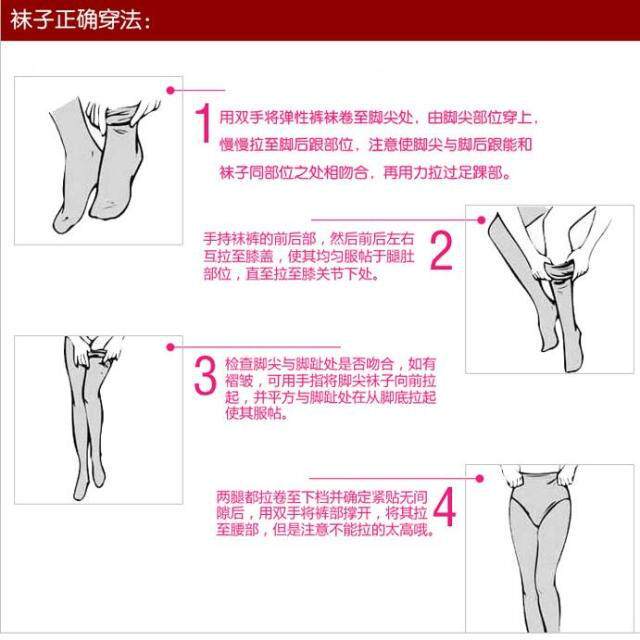 袜子正确穿法：

1 用双手将弹性裤袜卷至脚尖处，由脚尖部位穿上，慢慢拉至脚后跟部位，注意使脚尖与脚后跟能和袜子同部位之处相吻合，再用力拉过足踝部。

手持袜裤的前后部，然后前后左右互拉至膝盖，使其均匀服帖于腿肚部位，直至拉至膝关节下处。 2

3 检查脚尖与脚趾处是否吻合，如有褶皱，可用手指将脚尖袜子向前拉起，并平方与脚趾处在从脚底拉起使其服帖。

两腿都拉卷至下档并确定紧贴无间隙后，用双手将裤部撑开，将其拉至腰部，但是注意不能拉的太高哦。 4