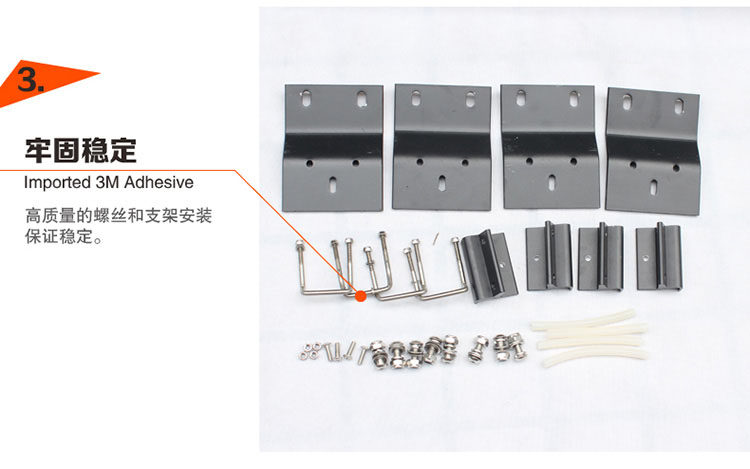 3.

牢固稳定

Imported 3M Adhesive

高质量的螺丝和支架安装保证稳定。