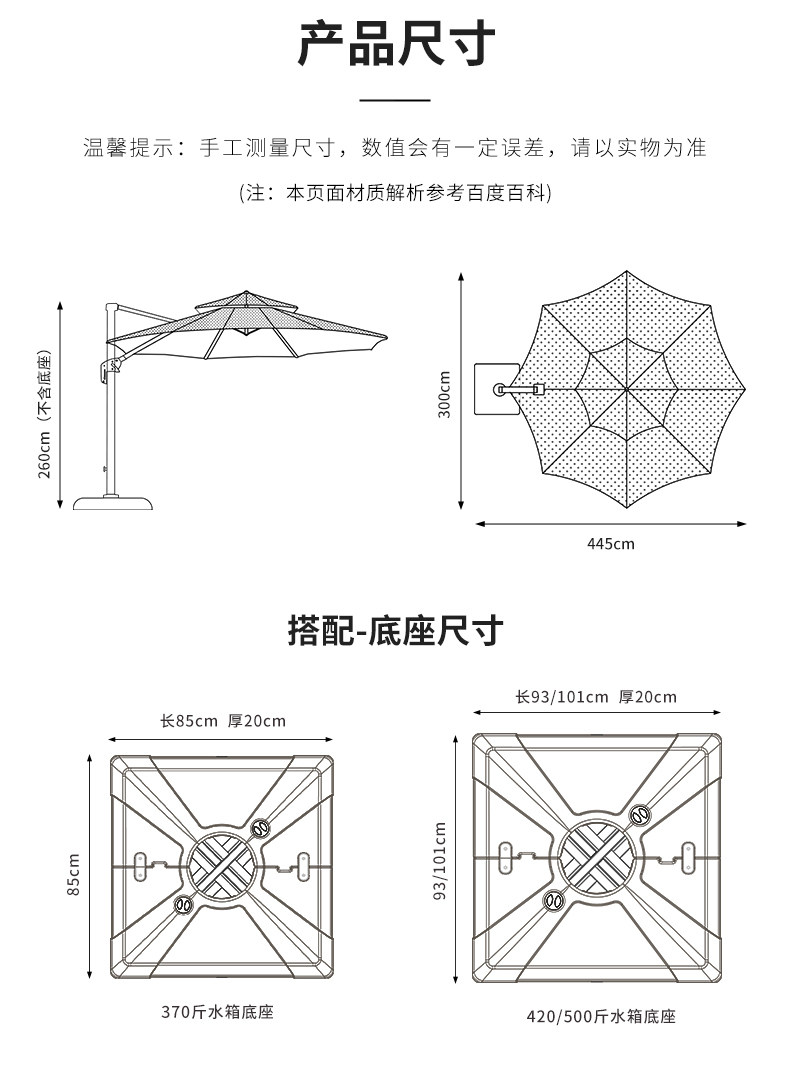 产品尺寸

温馨提示：手工测量尺寸，数值会有一定误差，请以实物为准

(注：本页面材质解析参考百度百科)

260cm（不含底座）

300cm

445cm

搭配-底座尺寸

长85cm 厚20cm

85cm

370斤水箱底座

长93/101cm 厚20cm

93/101cm

420/500斤水箱底座