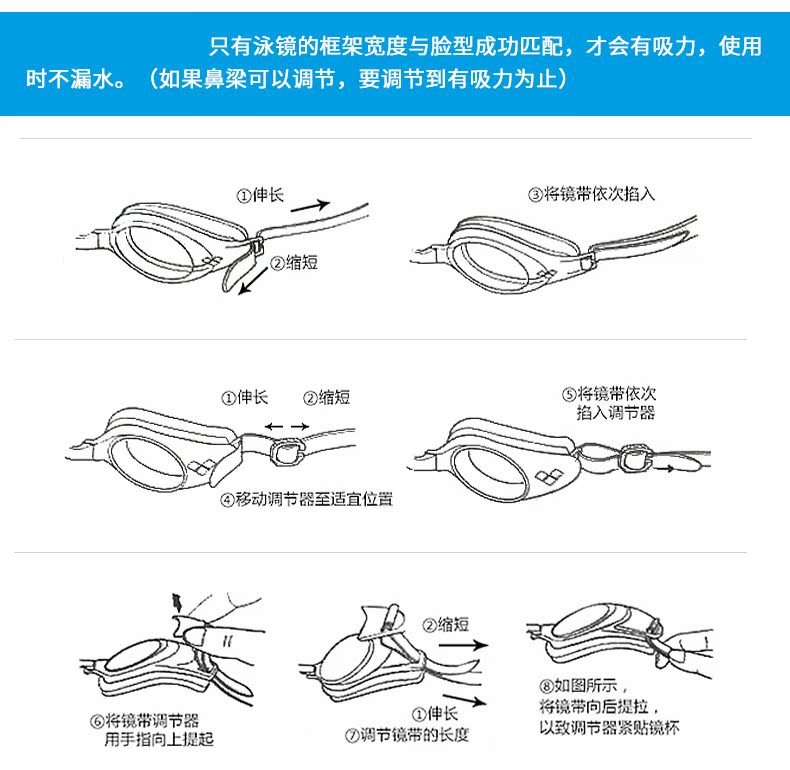 只有泳镜的框架宽度与脸型成功匹配，才会有吸力，使用时不漏水。（如果鼻梁可以调节，要调节到有吸力为止）

①伸长

②缩短

③将镜带依次掐入

①伸长 ②缩短

④移动调节器至适宜位置

⑤将镜带依次掐入调节器

⑥将镜带调节器用手指向上提起

②缩短

①伸长

⑦调节镜带的长度

⑧如图所示，将镜带向后提拉，以致调节器紧贴镜杯