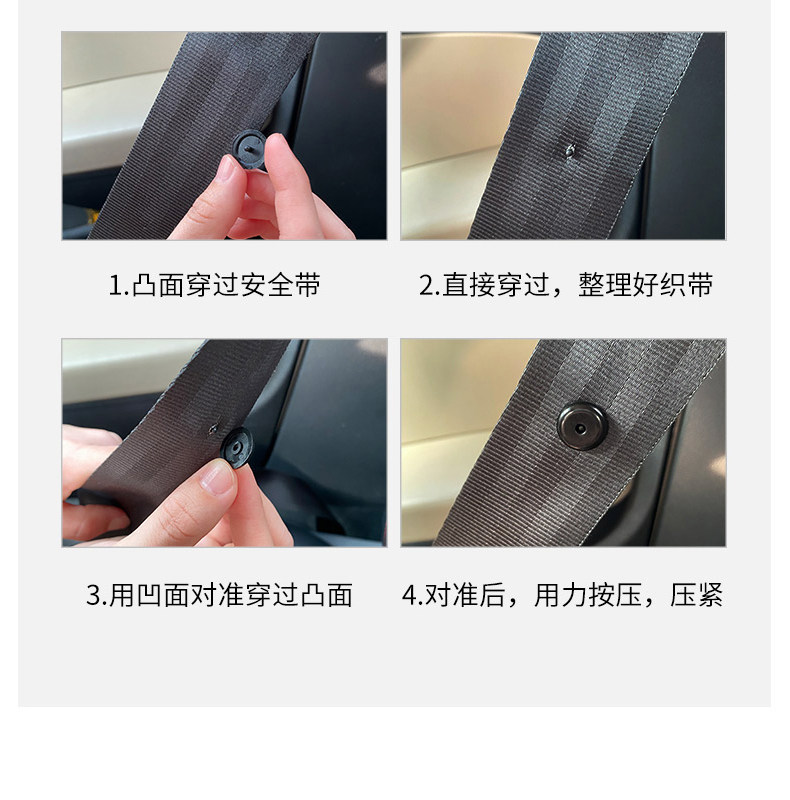 1.凸面穿过安全带

2.直接穿过，整理好织带

3.用凹面对准穿过凸面

4.对准后，用力按压，压紧