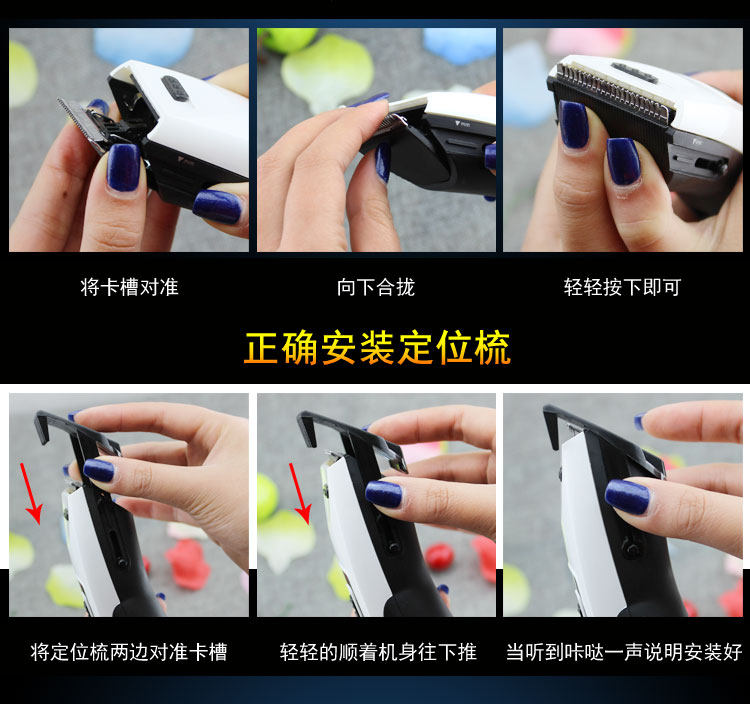 将卡槽对准

向下合拢

轻轻按下即可

正确安装定位梳

将定位梳两边对准卡槽

轻轻的顺着机身往下推

当听到咔哒一声说明安装好