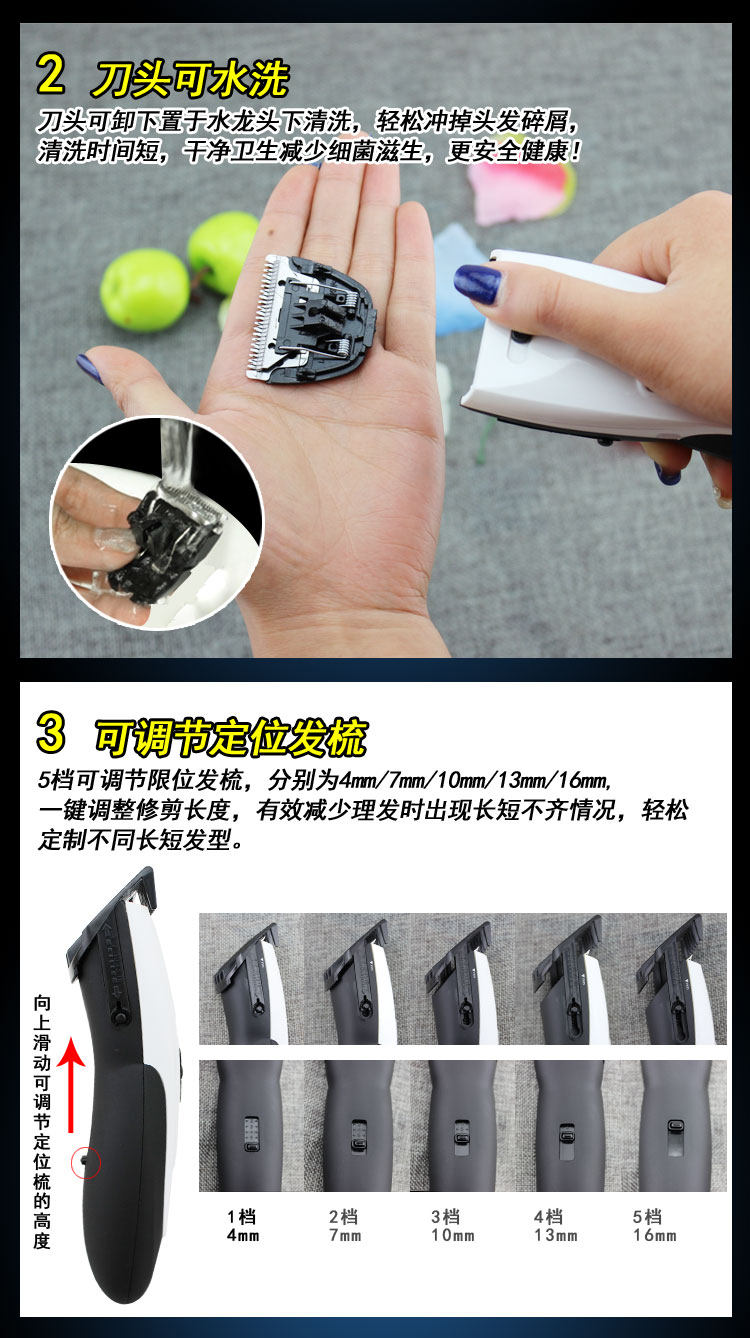 2 刀头可水洗

刀头可卸下置于水龙头下清洗，轻松冲掉头发碎屑，清洗时间短，干净卫生减少细菌滋生，更安全健康！

3 可调节定位发梳

5档可调节限位发梳，分别为4mm/7mm/10mm/13mm/16mm，一键调整修剪长度，有效减少理发时出现长短不齐情况，轻松定制不同长短发型。

向上滑动可调节定位梳的高度

1档
4mm

2档
7mm

3档
10mm

4档
13mm

5档
16mm