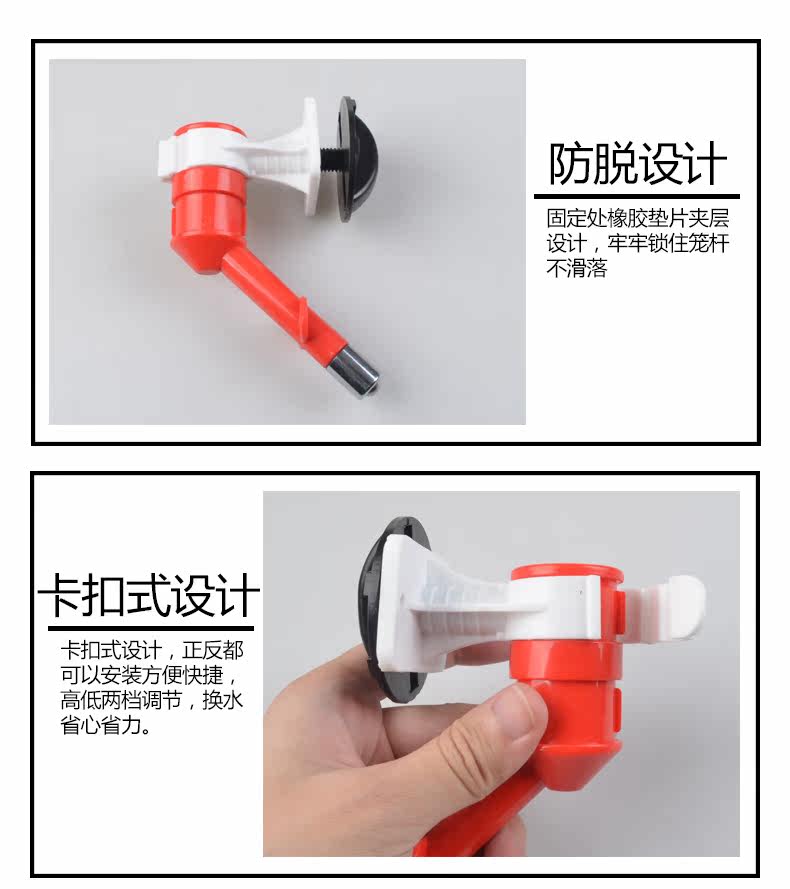 防脱设计

固定处橡胶垫片夹层设计，牢牢锁住笼杆不滑落

卡扣式设计

卡扣式设计，正反都可以安装方便快捷，高低两档调节，换水省心省力。