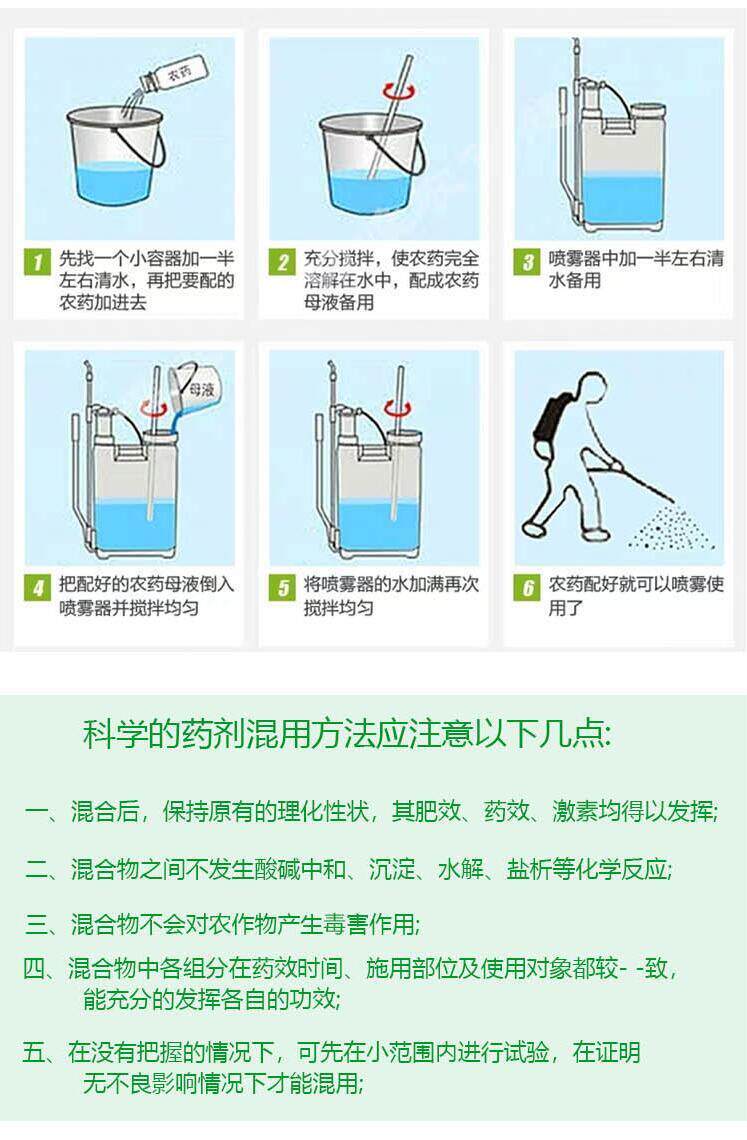 农药

1 先找一个小容器加一半左右清水，再把要配的农药加进去

2 充分搅拌，使农药完全溶解在水中，配成农药母液备用

3 喷雾器中加一半左右清水备用

母液

4 把配好的农药母液倒入喷雾器并搅拌均匀

5 将喷雾器的水加满再次搅拌均匀

6 农药配好就可以喷雾使用了

科学的药剂混用方法应注意以下几点:

一、混合后，保持原有的理化性状，其肥效、药效、激素均得以发挥;

二、混合物之间不发生酸碱中和、沉淀、水解、盐析等化学反应;

三、混合物不会对农作物产生毒害作用;

四、混合物中各组分在药效时间、施用部位及使用对象都较- -致，能充分的发挥各自的功效;

五、在没有把握的情况下，可先在小范围内进行试验，在证明无不良影响情况下才能混用;