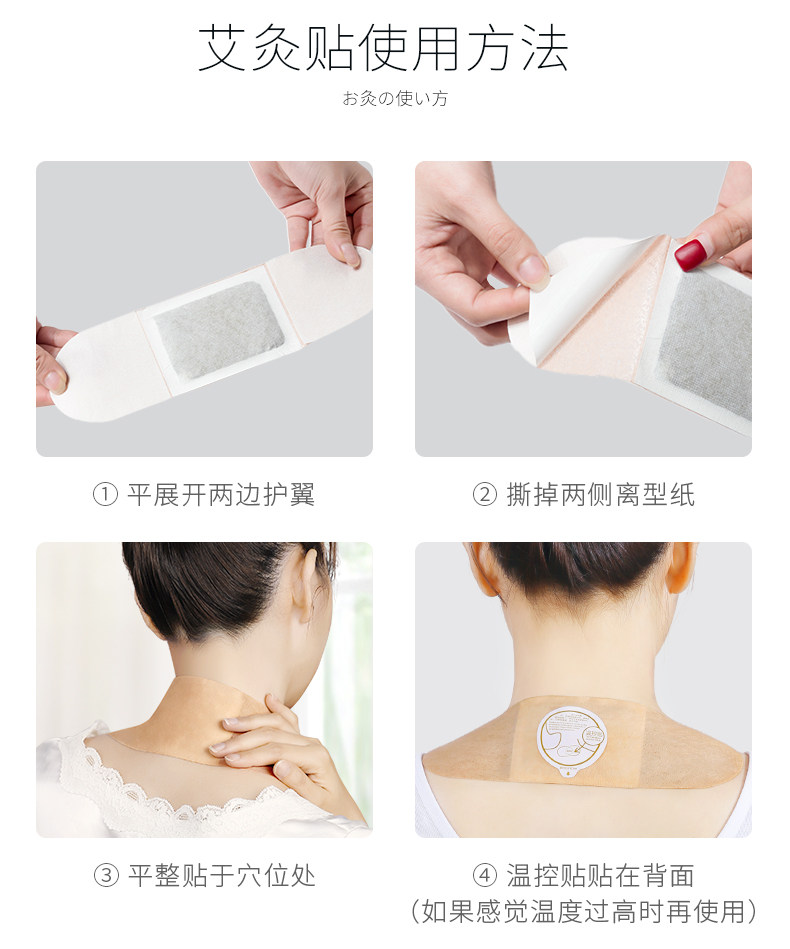 艾灸贴使用方法

お灸の使い方

① 平展开两边护翼

② 撕掉两侧离型纸

③ 平整贴于穴位处

④ 温控贴贴在背面
（如果感觉温度过高时再使用）