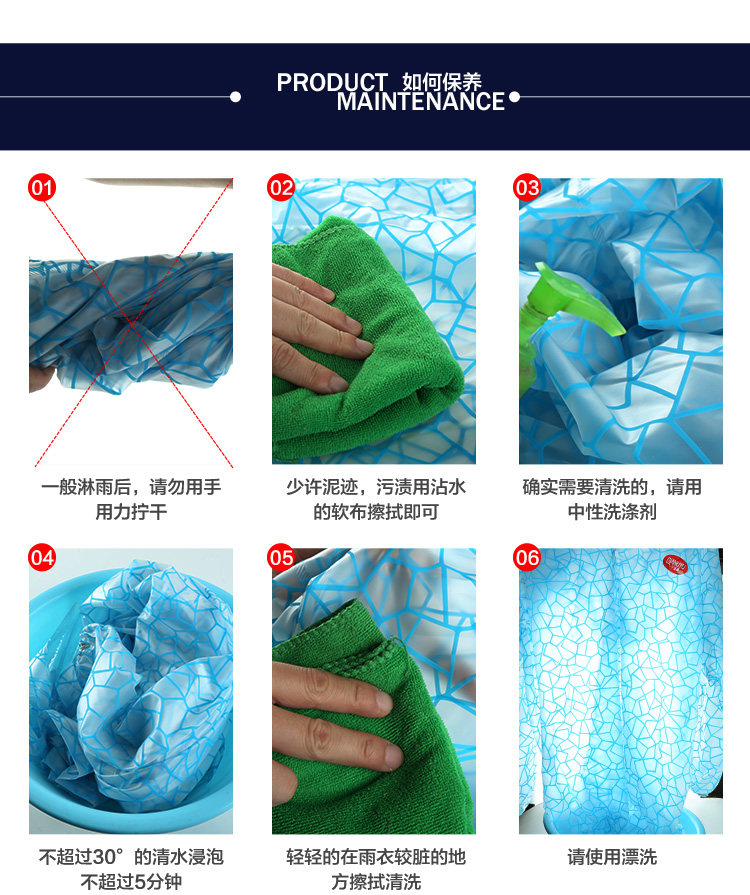 PRODUCT 如何保养
MAINTENANCE

01
一般淋雨后，请勿用手用力拧干

02
少许泥迹，污渍用沾水的软布擦拭即可

03
确实需要清洗的，请用中性洗涤剂

04
不超过30°的清水浸泡不超过5分钟

05
轻轻的在雨衣较脏的地方擦拭清洗

06
请使用漂洗