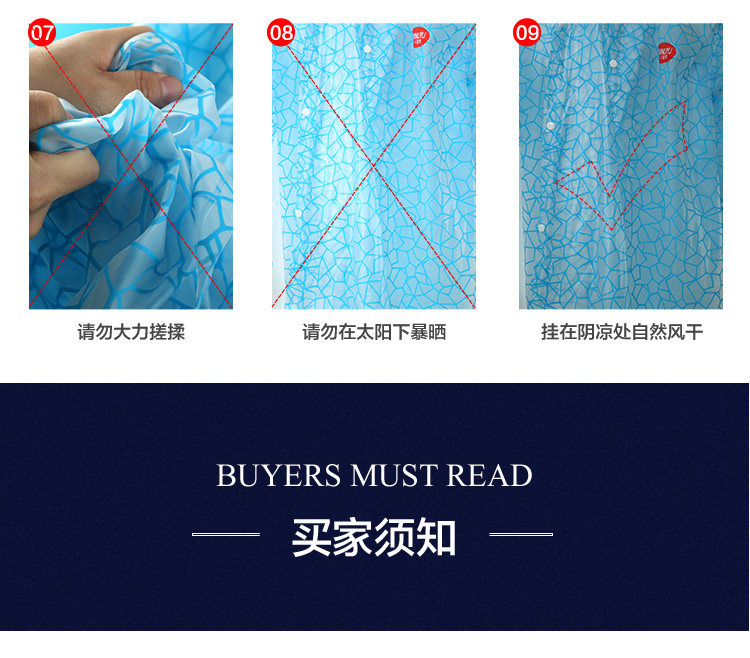 07

请勿大力搓揉

08

请勿在太阳下暴晒

09

挂在阴凉处自然风干

BUYERS MUST READ

买家须知