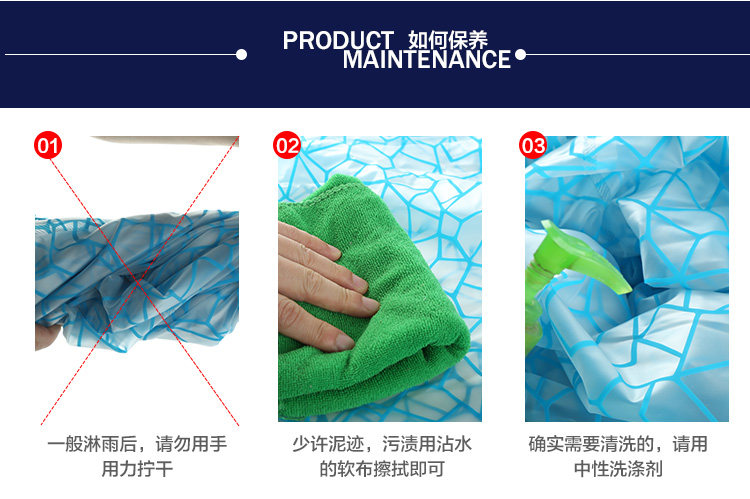 PRODUCT 如何保养
MAINTENANCE

01

一般淋雨后，请勿用手用力拧干

02

少许泥迹，污渍用沾水的软布擦拭即可

03

确实需要清洗的，请用中性洗涤剂