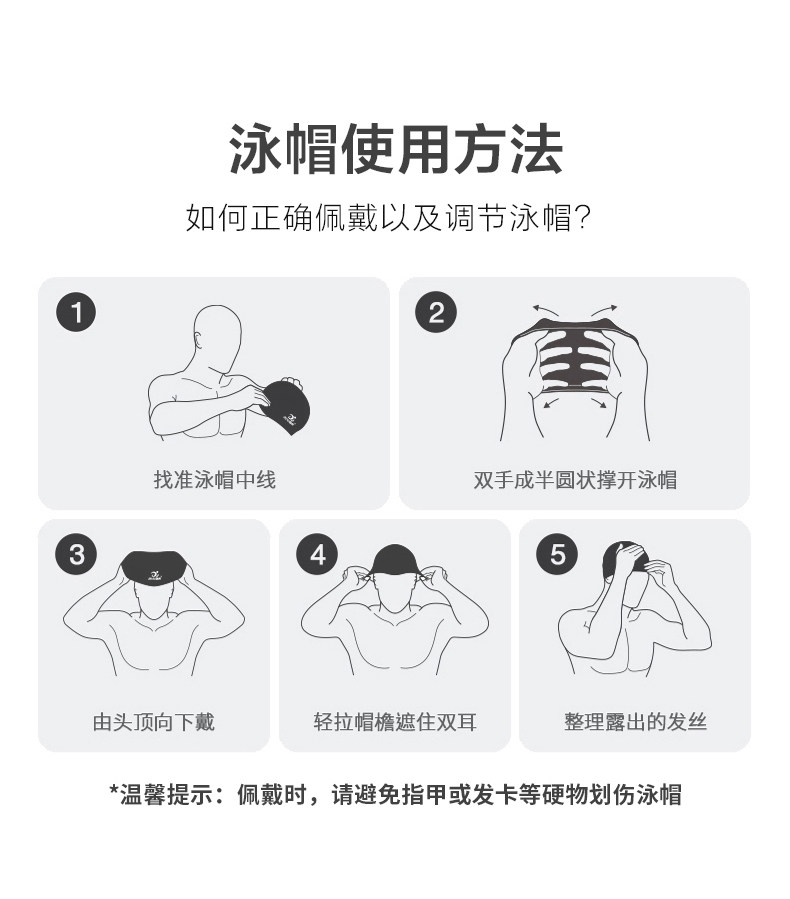 泳帽使用方法

如何正确佩戴以及调节泳帽？

1

找准泳帽中线

2

双手成半圆状撑开泳帽

3

由头顶向下戴

4

轻拉帽檐遮住双耳

5

整理露出的发丝

*温馨提示：佩戴时，请避免指甲或发卡等硬物划伤泳帽