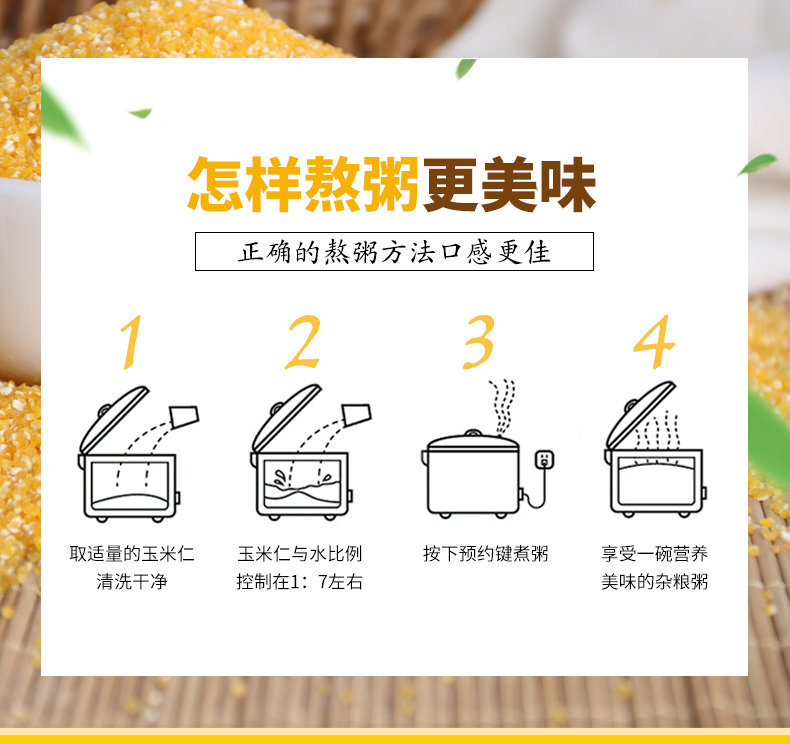 怎样熬粥更美味

正确的熬粥方法口感更佳

1

取适量的玉米仁
清洗干净

2

玉米仁与水比例
控制在1：7左右

3

按下预约键煮粥

4

享受一碗营养
美味的杂粮粥