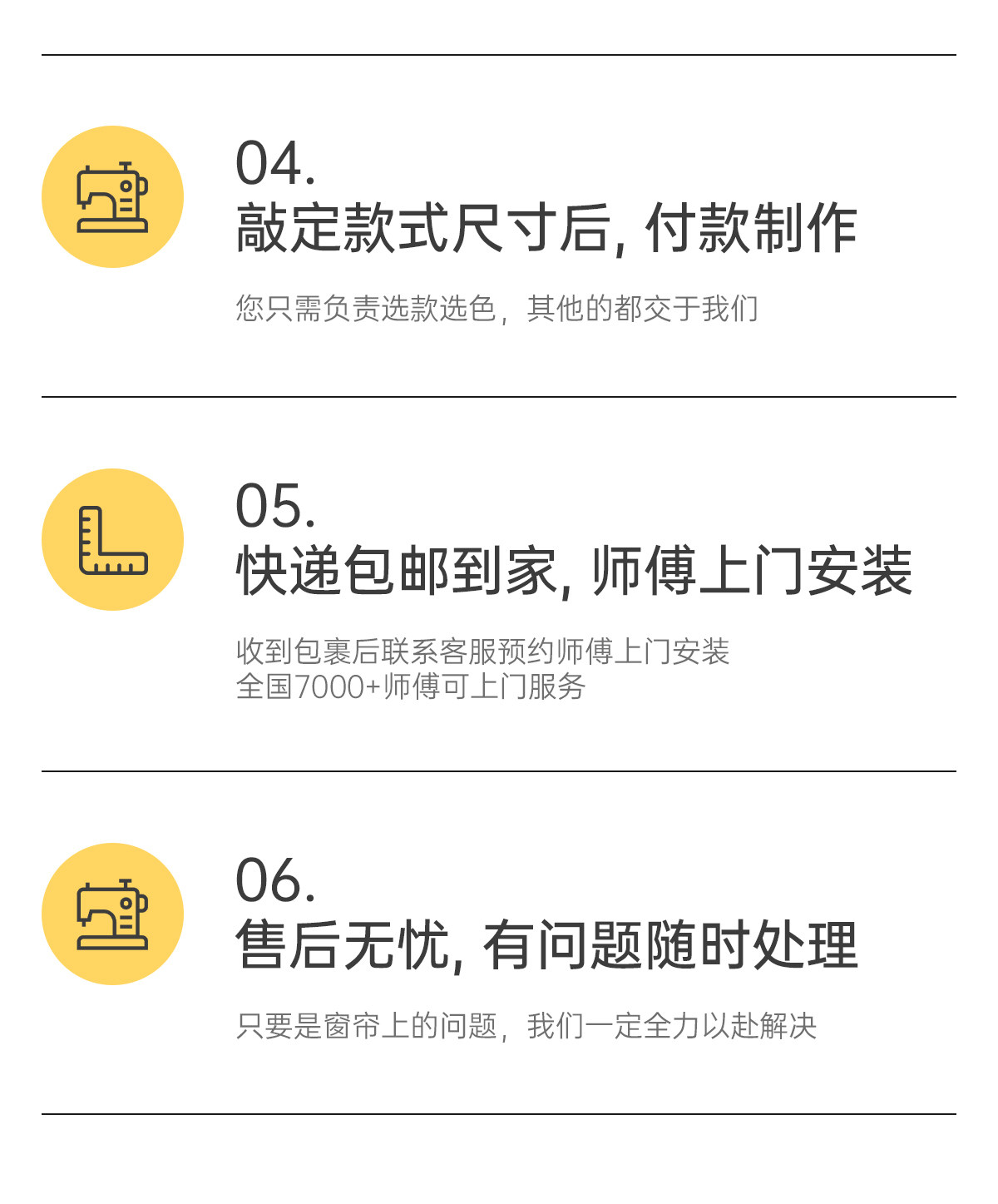 04.
敲定款式尺寸后，付款制作

您只需负责选款选色，其他的都交于我们

05.
快递包邮到家，师傅上门安装

收到包裹后联系客服预约师傅上门安装
全国7000+师傅可上门服务

06.
售后无忧，有问题随时处理

只要是窗帘上的问题，我们一定全力以赴解决