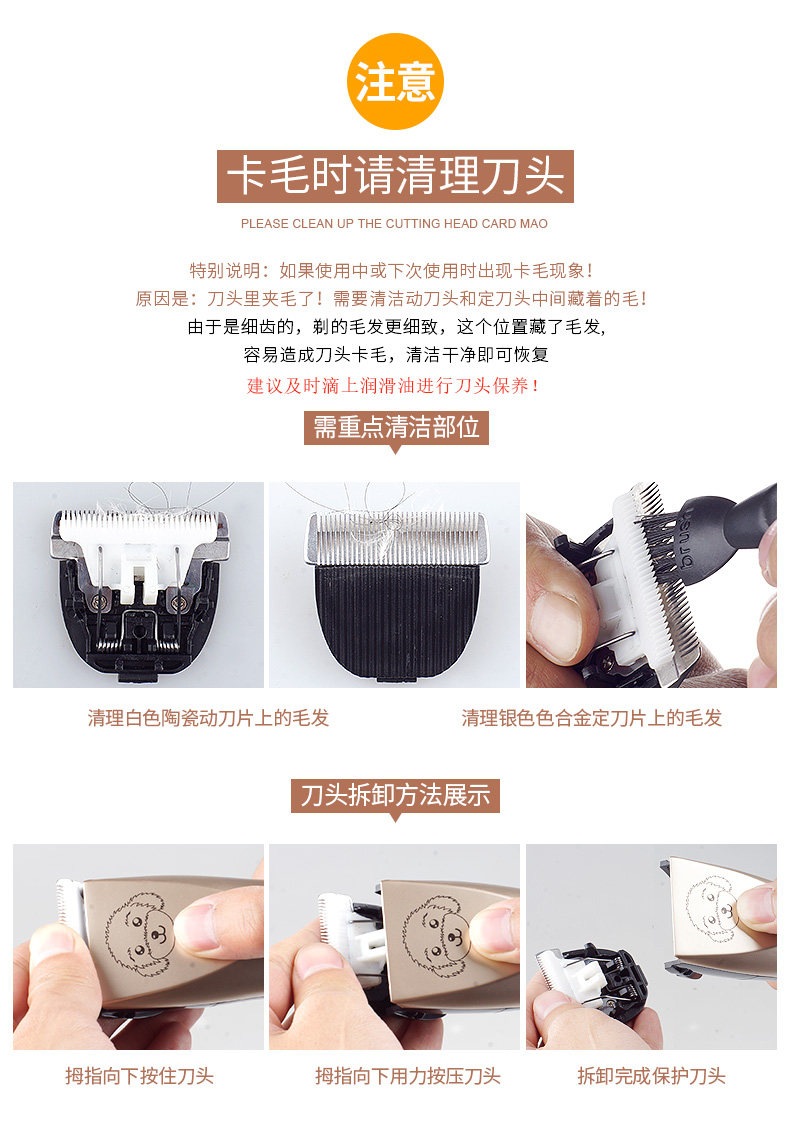 注意

卡毛时请清理刀头

PLEASE CLEAN UP THE CUTTING HEAD CARD MAO

特别说明：如果使用中或下次使用时出现卡毛现象！
原因是：刀头里夹毛了！需要清洁动刀头和定刀头中间藏着的毛！
由于是细齿的，剃的毛发更细致，这个位置藏了毛发，
容易造成刀头卡毛，清洁干净即可恢复
建议及时滴上润滑油进行刀头保养！

需重点清洁部位

清理白色陶瓷动刀片上的毛发

清理银色色合金定刀片上的毛发

刀头拆卸方法展示

拇指向下按住刀头

拇指向下用力按压刀头

拆卸完成保护刀头