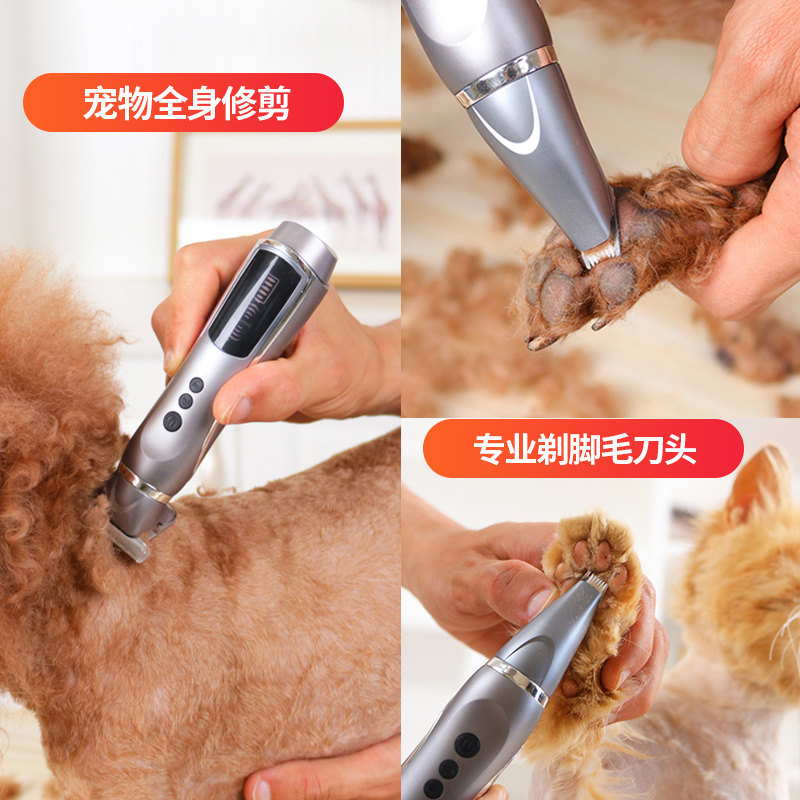 宠物全身修剪

专业剃脚毛刀头