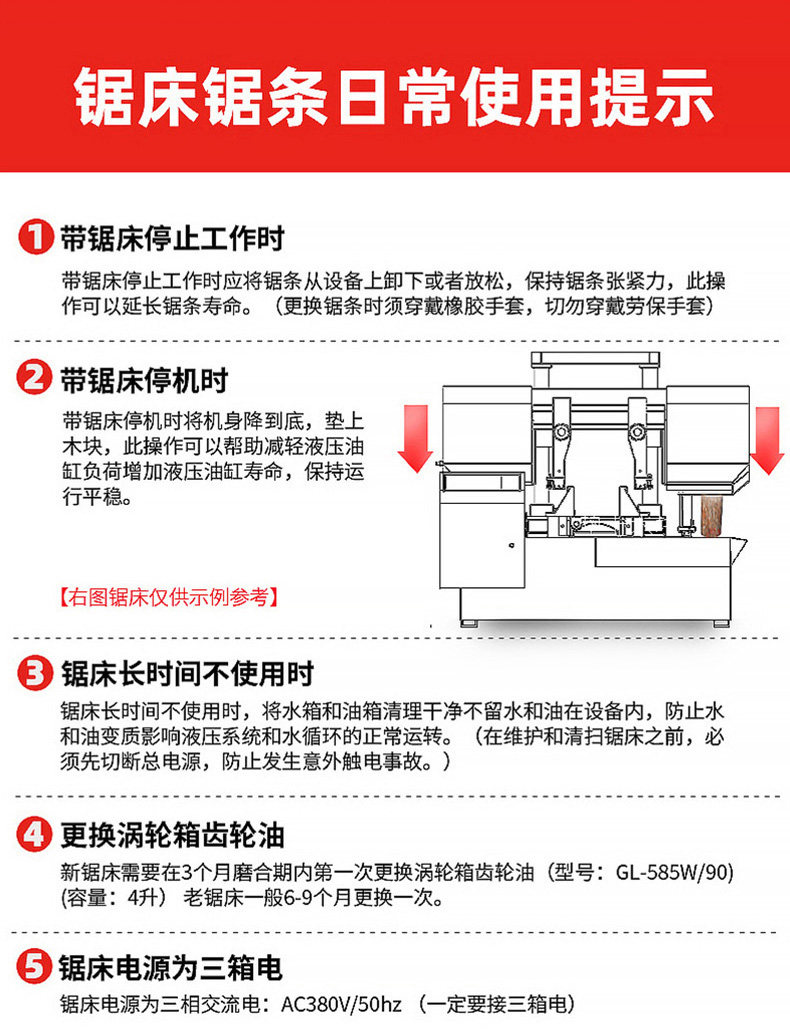 锯床锯条日常使用提示

1 带锯床停止工作时

带锯床停止工作时应将锯条从设备上卸下或者放松，保持锯条张紧力，此操作可以延长锯条寿命。（更换锯条时须穿戴橡胶手套，切勿穿戴劳保手套）

2 带锯床停机时

带锯床停机时将机身降到底，垫上木块，此操作可以帮助减轻液压油缸负荷增加液压油缸寿命，保持运行平稳。

【右图锯床仅供示例参考】

3 锯床长时间不使用时

锯床长时间不使用时，将水箱和油箱清理干净不留水和油在设备内，防止水和油变质影响液压系统和水循环的正常运转。（在维护和清扫锯床之前，必须先切断总电源，防止发生意外触电事故。）

4 更换涡轮箱齿轮油

新锯床需要在3个月磨合期内第一次更换涡轮箱齿轮油（型号：GL-585W/90）（容量：4升） 老锯床一般6-9个月更换一次。

5 锯床电源为三箱电

锯床电源为三相交流电：AC380V/50hz （一定要接三箱电）