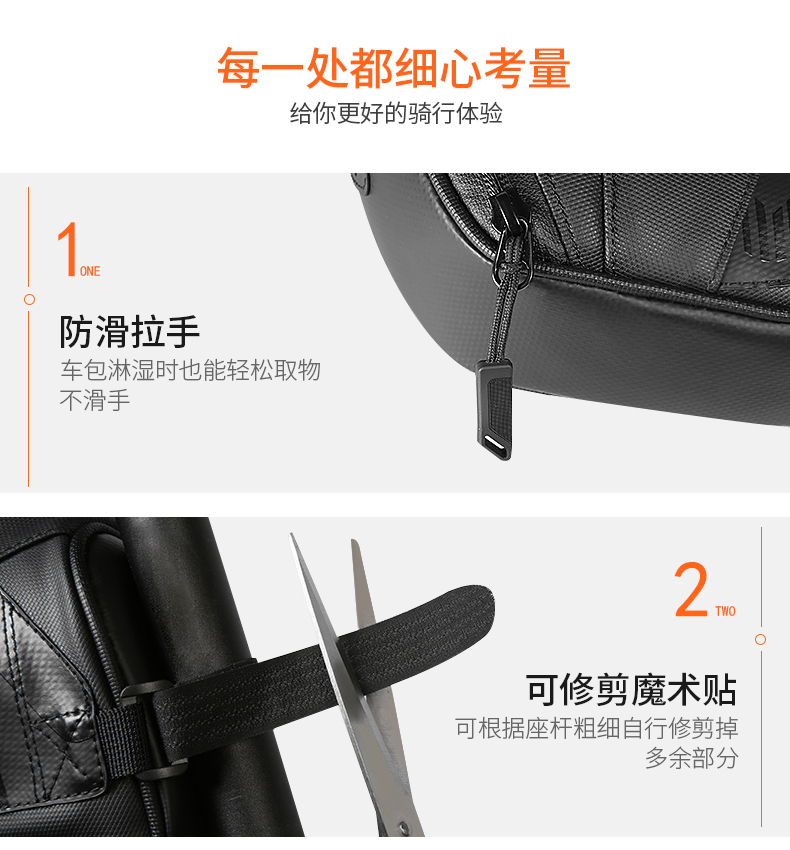 每一处都细心考量

给你更好的骑行体验

1 ONE

防滑拉手

车包淋湿时也能轻松取物不滑手

2 TWO

可修剪魔术贴

可根据座杆粗细自行修剪掉多余部分