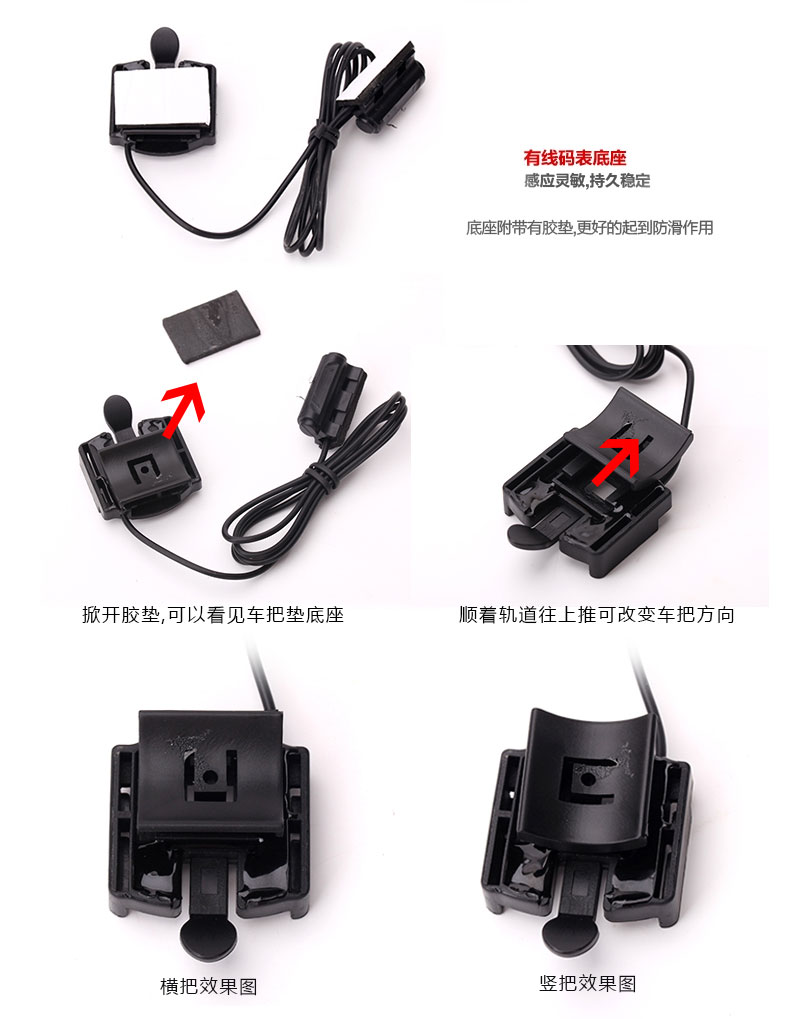 有线码表底座
感应灵敏,持久稳定

底座附带有胶垫,更好的起到防滑作用

掀开胶垫,可以看见车把垫底座

顺着轨道往上推可改变车把方向

横把效果图

竖把效果图