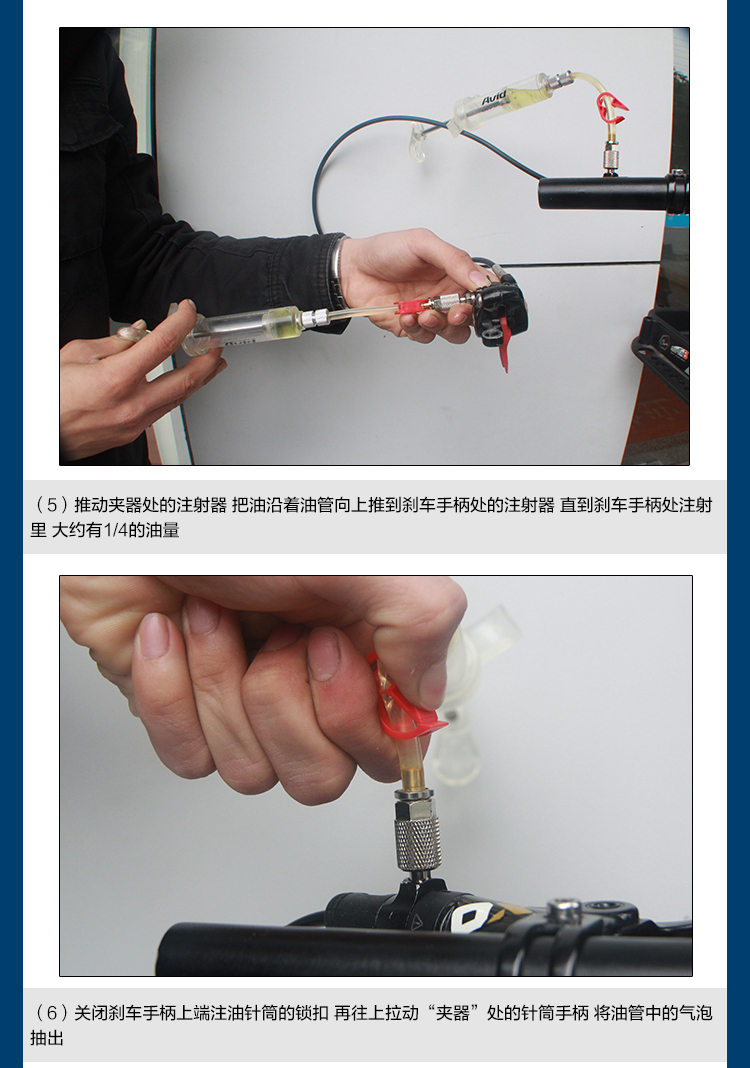 Avid

（5）推动夹器处的注射器 把油沿着油管向上推到刹车手柄处的注射器 直到刹车手柄处注射里 大约有1/4的油量

（6）关闭刹车手柄上端注油针筒的锁扣 再往上拉动“夹器”处的针筒手柄 将油管中的气泡抽出