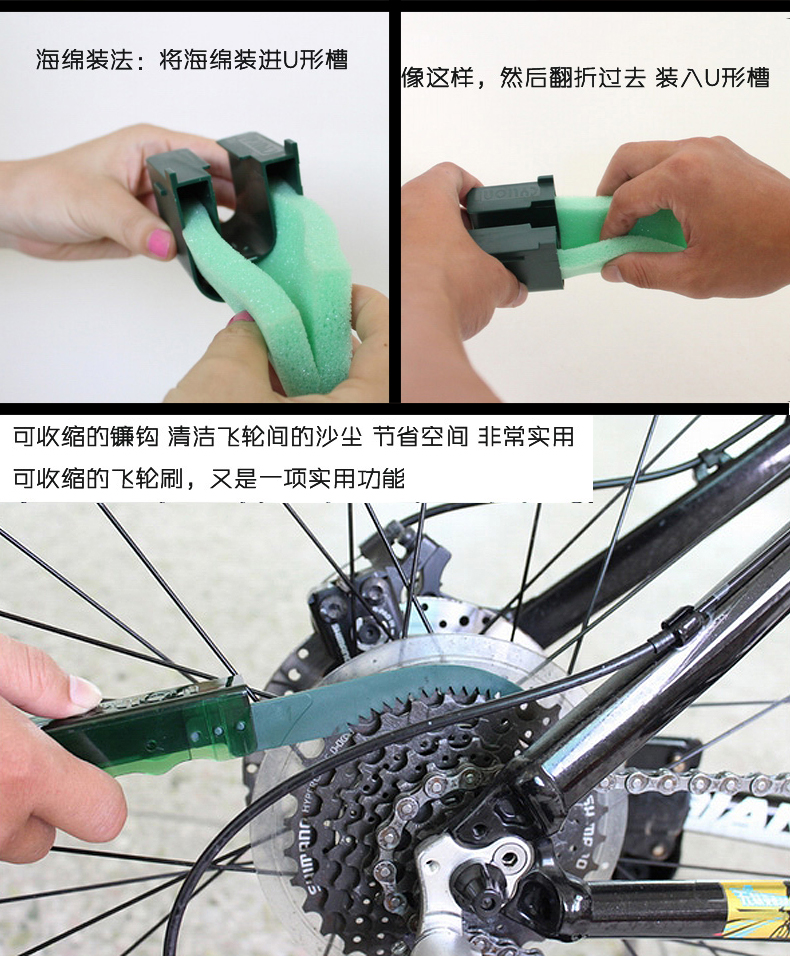 海绵装法：将海绵装进U形槽

像这样，然后翻折过去 装入U形槽

可收缩的镰钩 清洁飞轮间的沙尘 节省空间 非常实用
可收缩的飞轮刷，又是一项实用功能