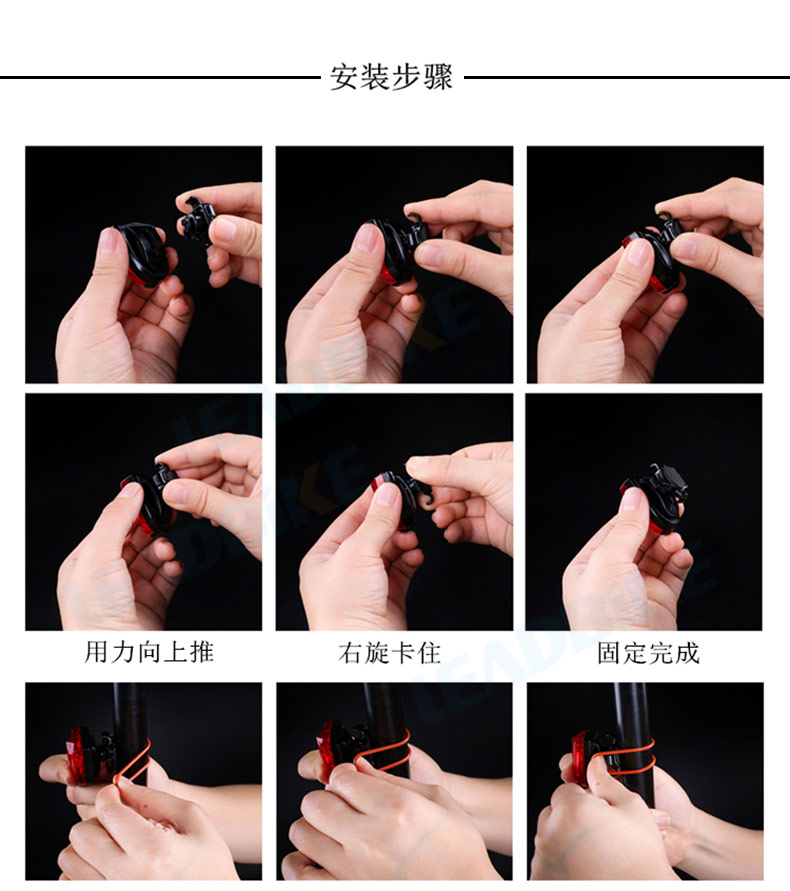 安装步骤

用力向上推

右旋卡住

固定完成

LEADBIKE