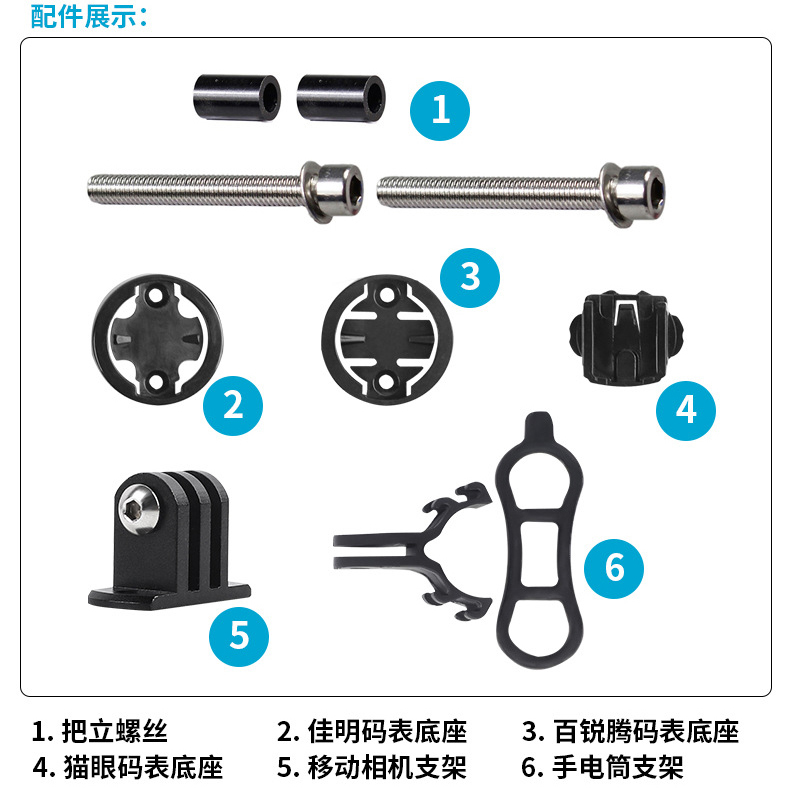 配件展示：

1

3

2

4

5

6

1. 把立螺丝
2. 佳明码表底座
3. 百锐腾码表底座
4. 猫眼码表底座
5. 移动相机支架
6. 手电筒支架