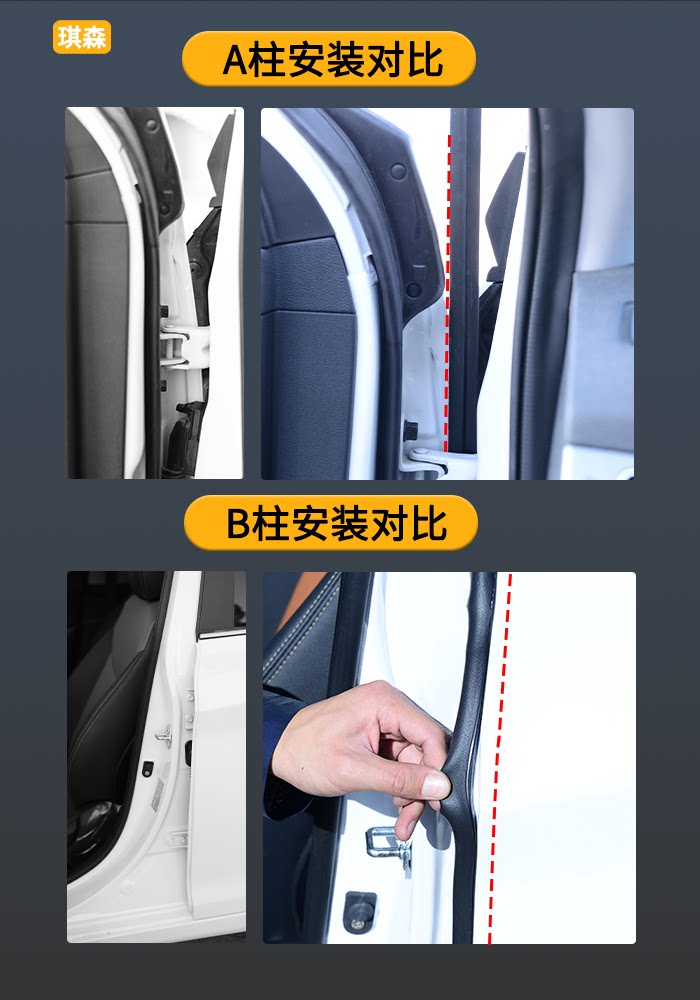 琪森

A柱安装对比

B柱安装对比