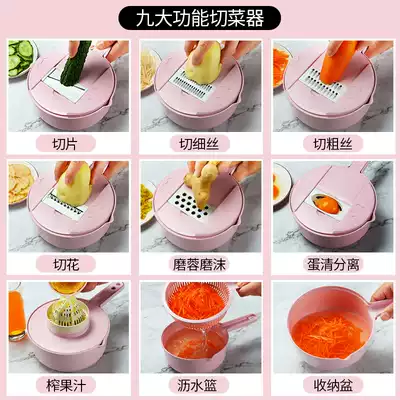 九大功能切菜器

切片

切细丝

切粗丝

切花

磨蓉磨沫

蛋清分离

榨果汁

沥水篮

收纳盆