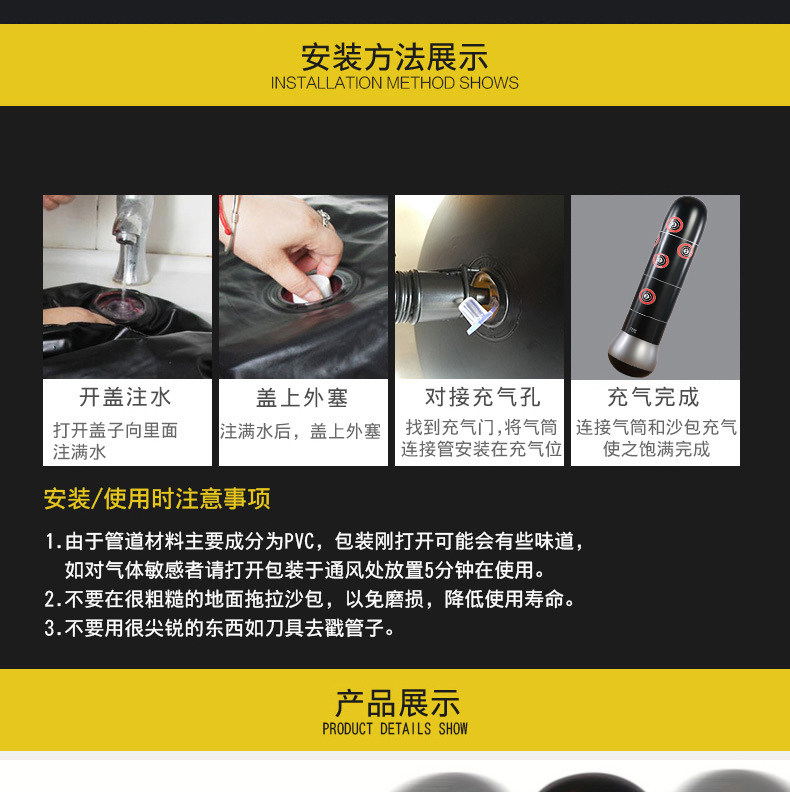 安装方法展示
INSTALLATION METHOD SHOWS

开盖注水
打开盖子向里面注满水

盖上外塞
注满水后，盖上外塞

对接充气孔
找到充气门,将气筒连接管安装在充气位

充气完成
连接气筒和沙包充气使之饱满完成

安装/使用时注意事项

1.由于管道材料主要成分为PVC，包装刚打开可能会有些味道，如对气体敏感者请打开包装于通风处放置5分钟在使用。
2.不要在很粗糙的地面拖拉沙包，以免磨损，降低使用寿命。
3.不要用很尖锐的东西如刀具去戳管子。

产品展示
PRODUCT DETAILS SHOW