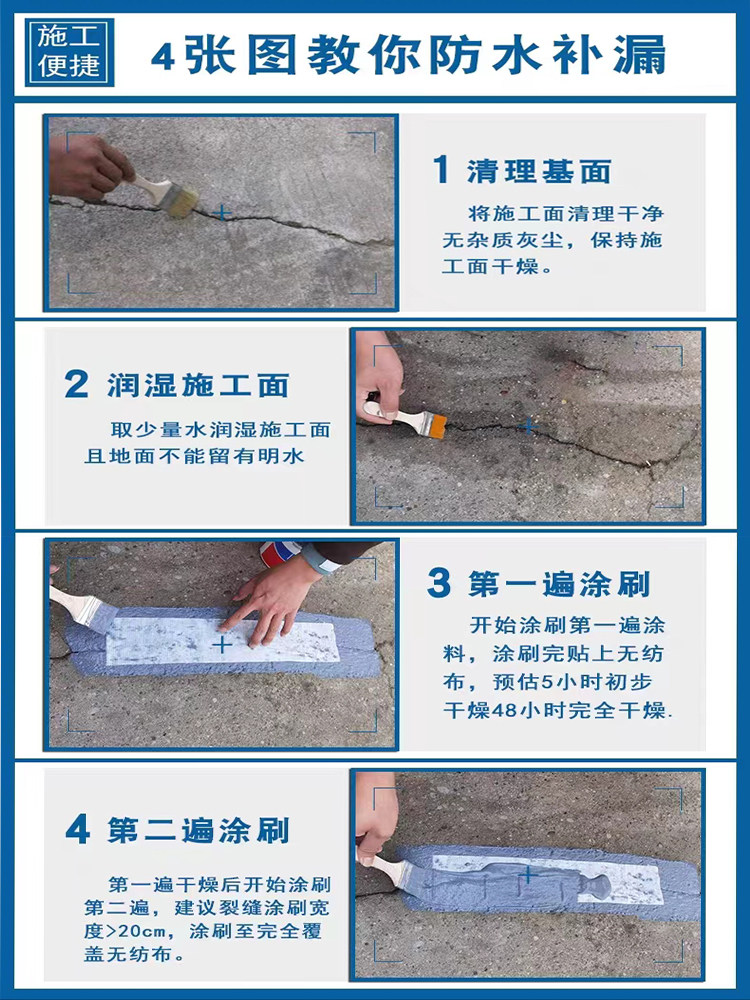 施工便捷

4张图教你防水补漏

1 清理基面

将施工面清理干净无杂质灰尘，保持施工面干燥。

2 润湿施工面

取少量水润湿施工面且地面不能留有明水

3 第一遍涂刷

开始涂刷第一遍涂料，涂刷完贴上无纺布，预估5小时初步干燥48小时完全干燥.

4 第二遍涂刷

第一遍干燥后开始涂刷第二遍，建议裂缝涂刷宽度>20cm，涂刷至完全覆盖无纺布。