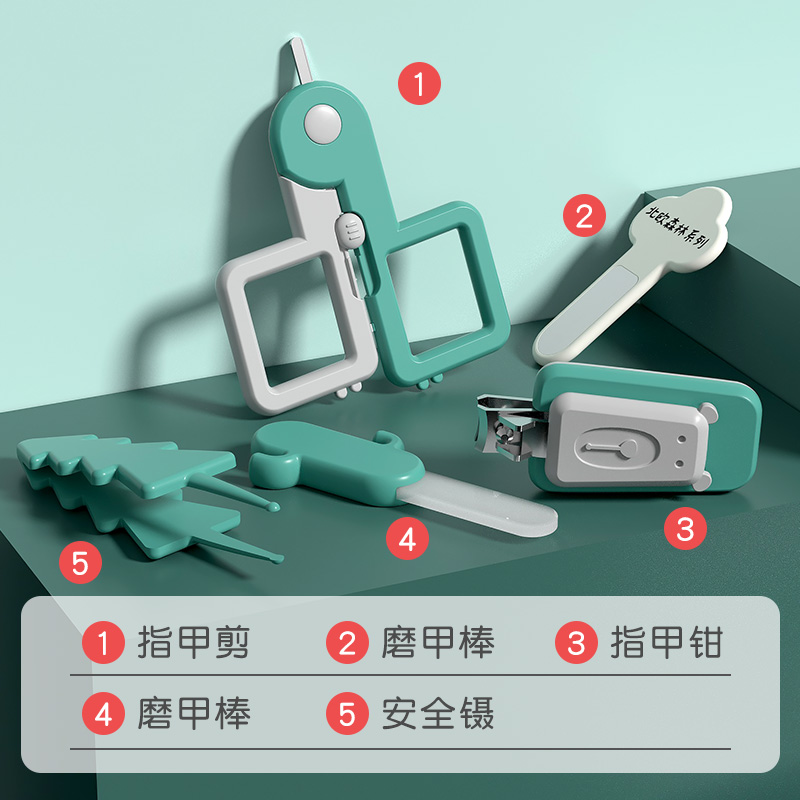 1

2

北欧森林系列

3

4

5

1 指甲剪 2 磨甲棒 3 指甲钳

4 磨甲棒 5 安全镊