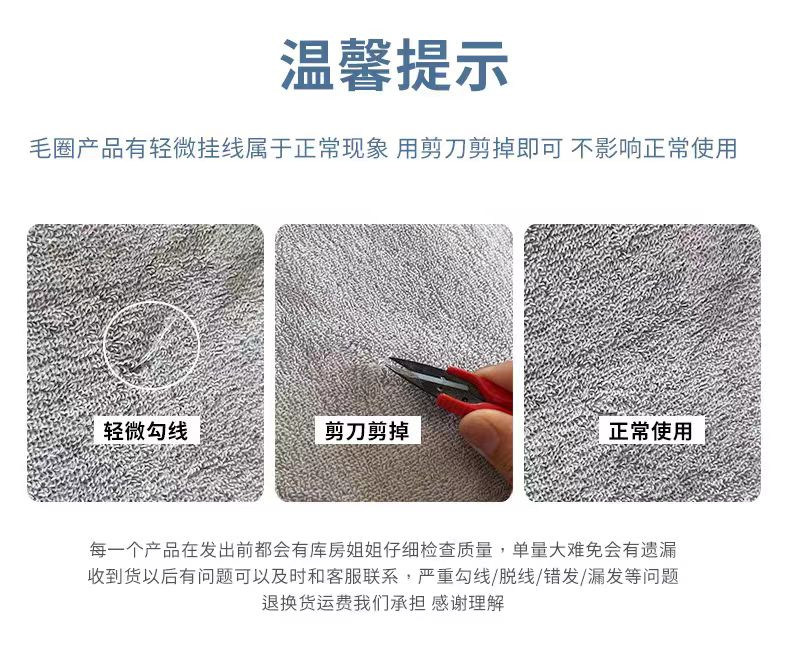 温馨提示

毛圈产品有轻微挂线属于正常现象 用剪刀剪掉即可 不影响正常使用

轻微勾线

剪刀剪掉

正常使用

每一个产品在发出前都会有库房姐姐仔细检查质量，单量大难免会有遗漏
收到货以后有问题可以及时和客服联系，严重勾线/脱线/错发/漏发等问题
退换货运费我们承担 感谢理解