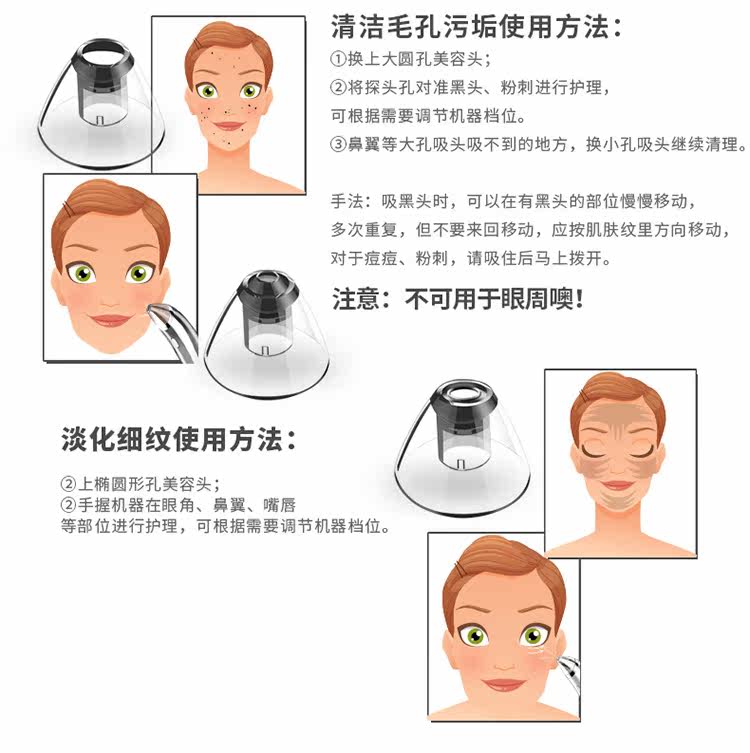 清洁毛孔污垢使用方法：

①换上大圆孔美容头；
②将探头孔对准黑头、粉刺进行护理，可根据需要调节机器档位。
③鼻翼等大孔吸头吸不到的地方，换小孔吸头继续清理。

手法：吸黑头时，可以在有黑头的部位慢慢移动，多次重复，但不要来回移动，应按肌肤纹里方向移动，对于痘痘、粉刺，请吸住后马上拨开。

注意：不可用于眼周噢！

淡化细纹使用方法：

②上椭圆形孔美容头；
②手握机器在眼角、鼻翼、嘴唇等部位进行护理，可根据需要调节机器档位。