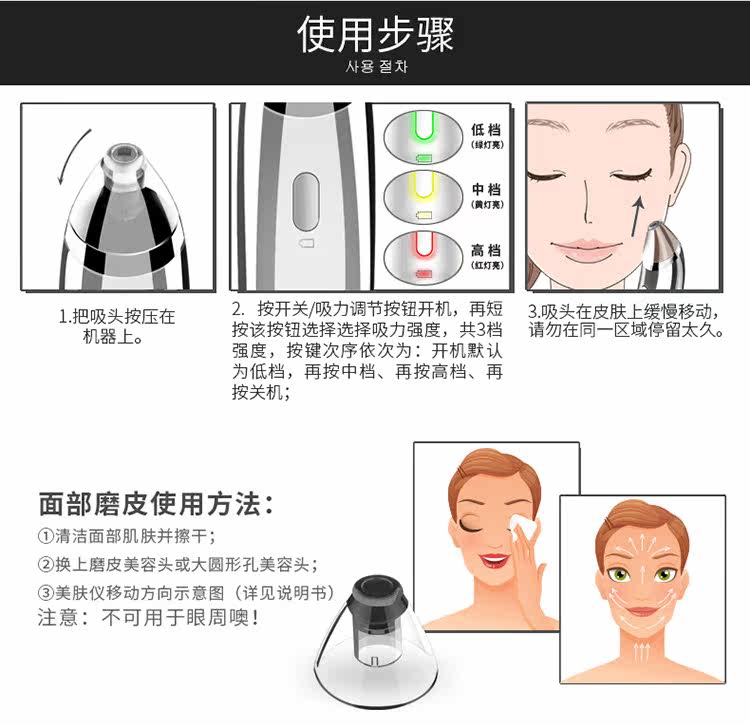 使用步骤
사용 절차

低档
(绿灯亮)

中档
(黄灯亮)

高档
(红灯亮)

1.把吸头按压在机器上。

2. 按开关/吸力调节按钮开机，再短按该按钮选择选择吸力强度，共3档强度，按键次序依次为：开机默认为低档，再按中档、再按高档、再按关机；

3.吸头在皮肤上缓慢移动，请勿在同一区域停留太久。

面部磨皮使用方法：
①清洁面部肌肤并擦干；
②换上磨皮美容头或大圆形孔美容头；
③美肤仪移动方向示意图（详见说明书）
注意：不可用于眼周噢！