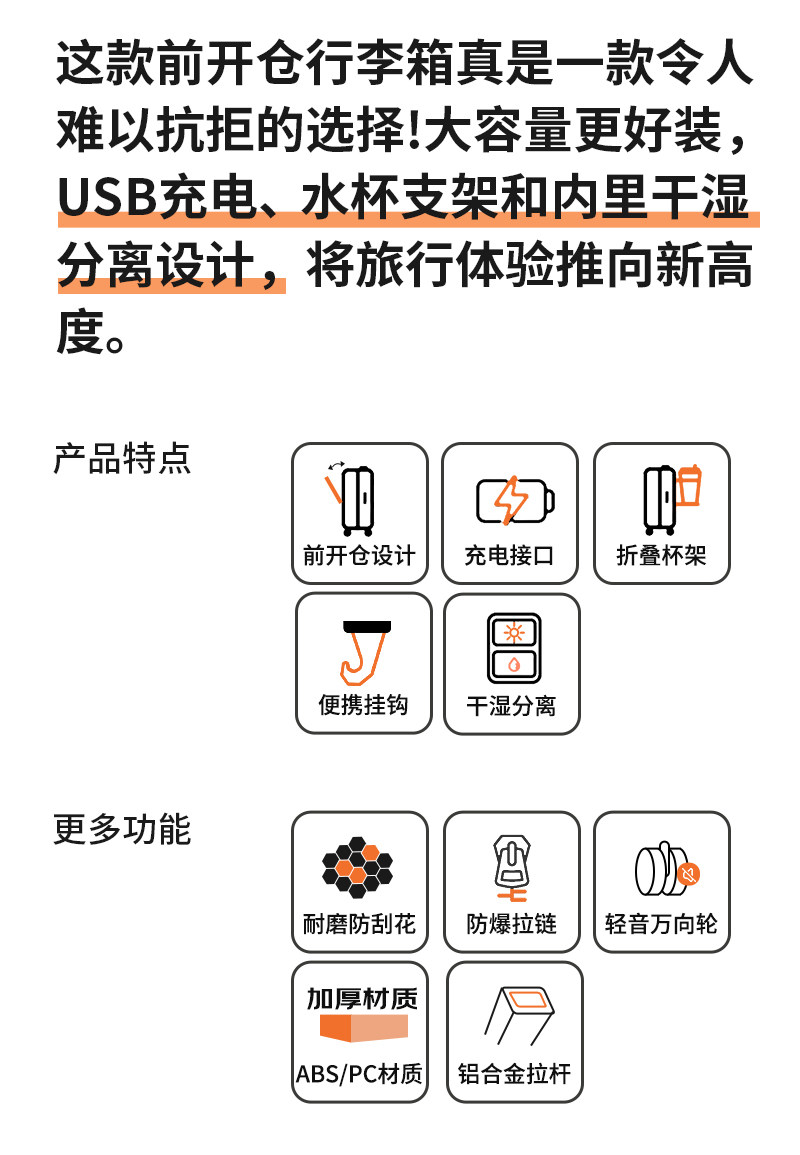 这款前开仓行李箱真是一款令人难以抗拒的选择!大容量更好装，USB充电、水杯支架和内里干湿分离设计，将旅行体验推向新高度。

产品特点

前开仓设计

充电接口

折叠杯架

便携挂钩

干湿分离

更多功能

耐磨防刮花

防爆拉链

轻音万向轮

加厚材质

ABS/PC材质

铝合金拉杆