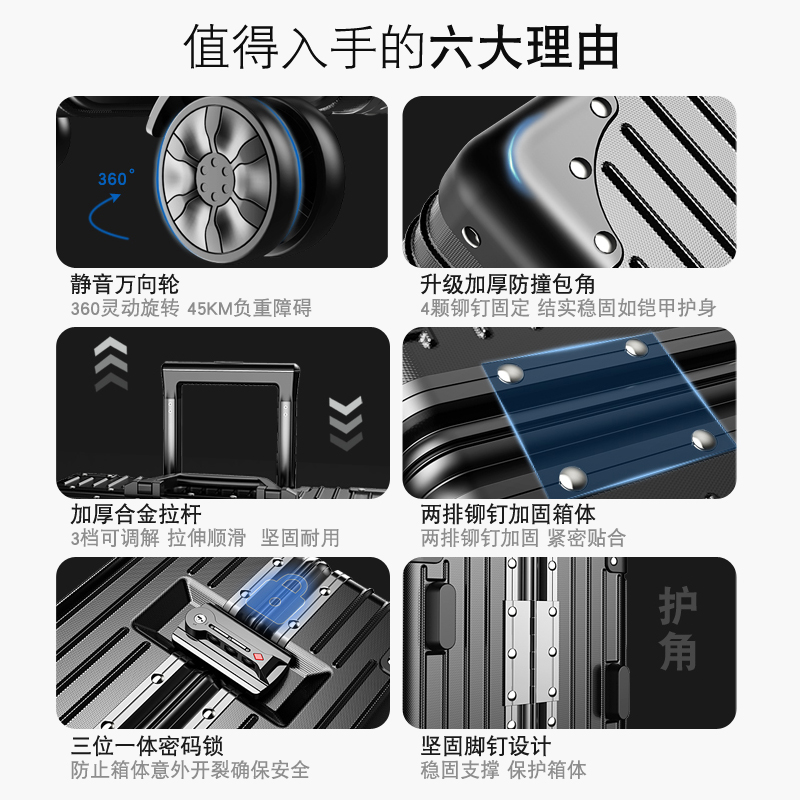 值得入手的六大理由

360°

静音万向轮
360灵动旋转 45KM负重障碍

升级加厚防撞包角
4颗铆钉固定 结实稳固如铠甲护身

加厚合金拉杆
3档可调解 拉伸顺滑 坚固耐用

两排铆钉加固箱体
两排铆钉加固 紧密贴合

三位一体密码锁
防止箱体意外开裂确保安全

护角

坚固脚钉设计
稳固支撑 保护箱体