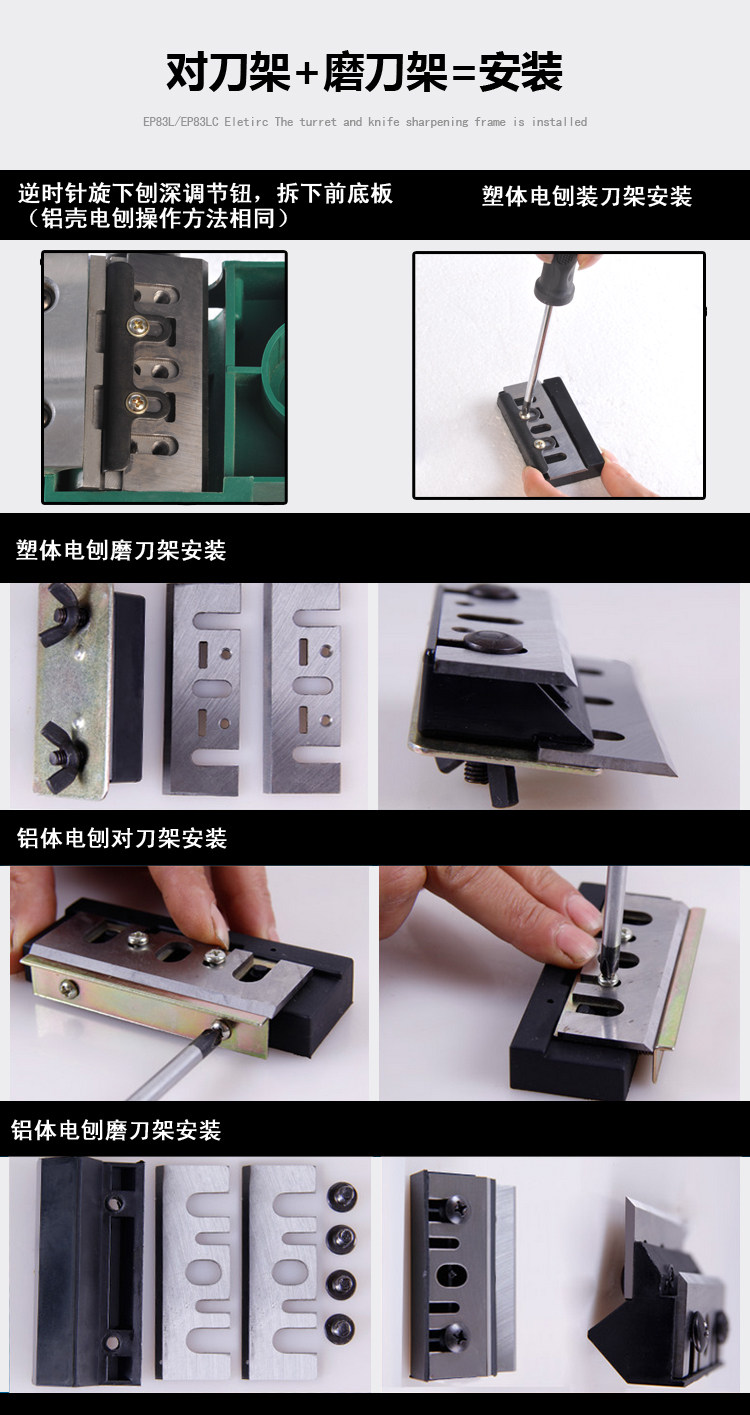 对刀架+磨刀架=安装

EP83L/EP83LC Eletirc The turret and knife sharpening frame is installed

逆时针旋下刨深调节钮，拆下前底板（铝壳电刨操作方法相同）

塑体电刨装刀架安装

塑体电刨磨刀架安装

铝体电刨对刀架安装

铝体电刨磨刀架安装