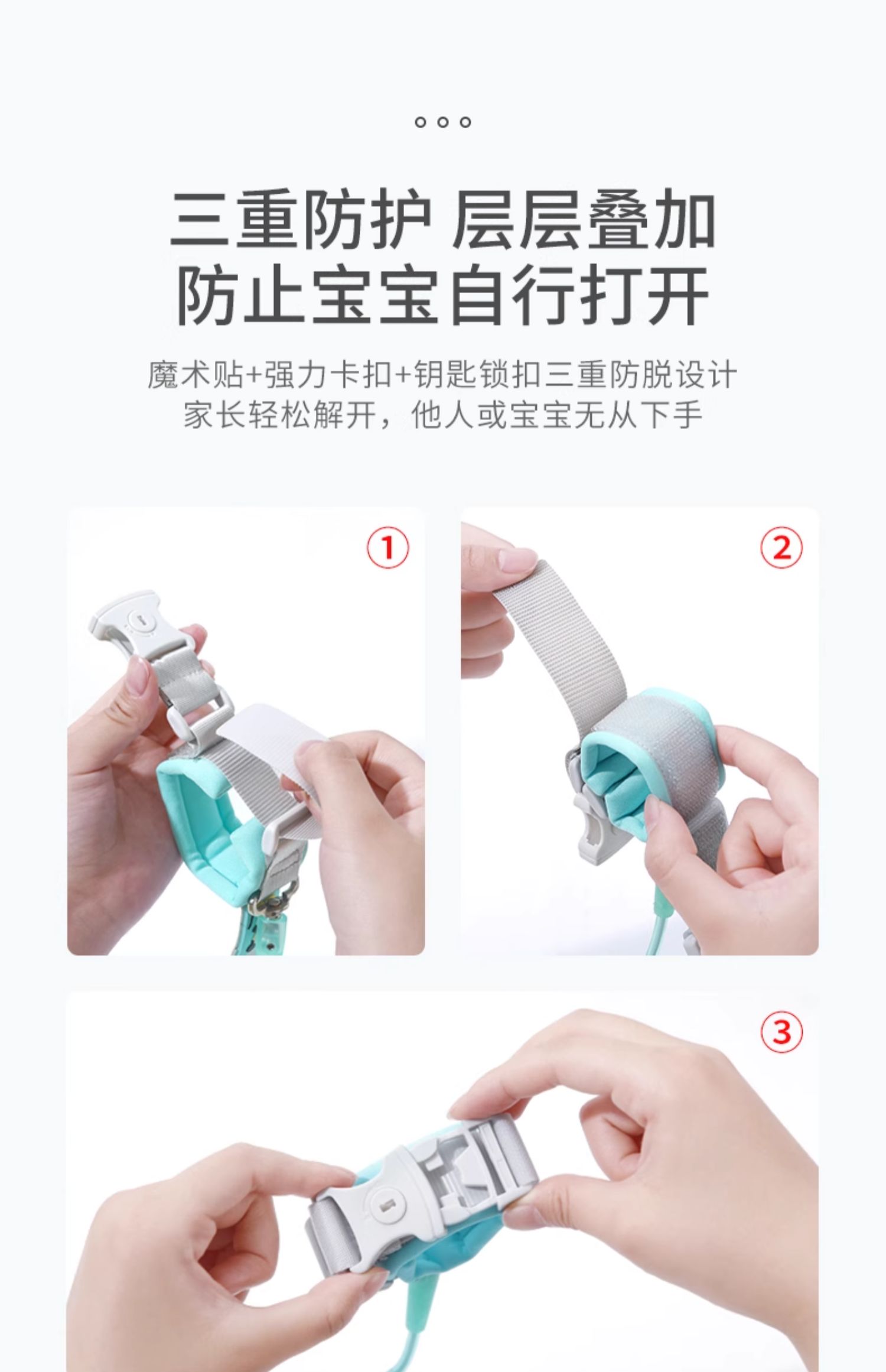 三重防护 层层叠加
防止宝宝自行打开

魔术贴+强力卡扣+钥匙锁扣三重防脱设计
家长轻松解开，他人或宝宝无从下手

①

②

③