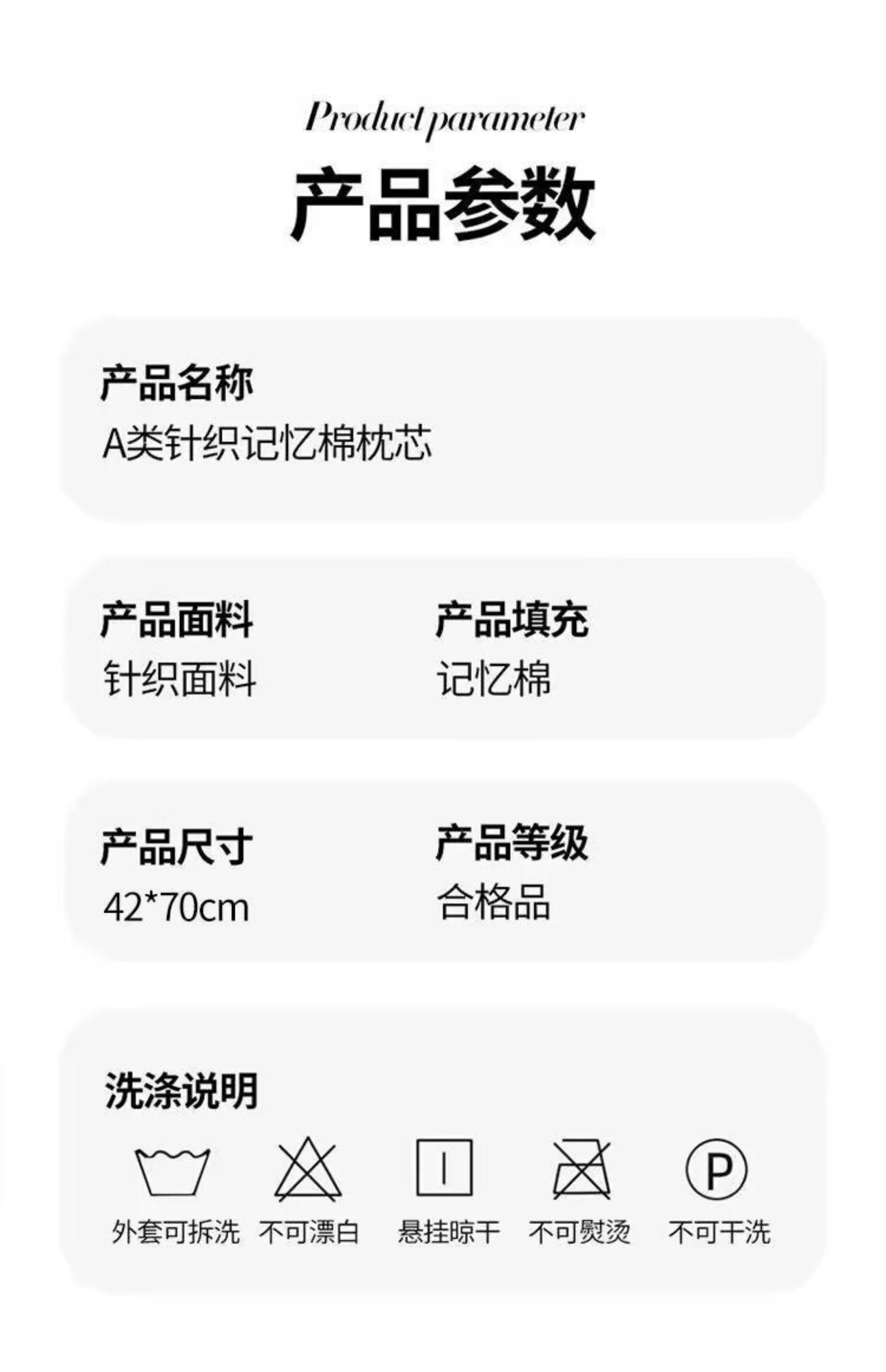 Product parameter

产品参数

产品名称
A类针织记忆棉枕芯

产品面料
针织面料

产品填充
记忆棉

产品尺寸
42*70cm

产品等级
合格品

洗涤说明

P

外套可拆洗 不可漂白 悬挂晾干 不可熨烫 不可干洗