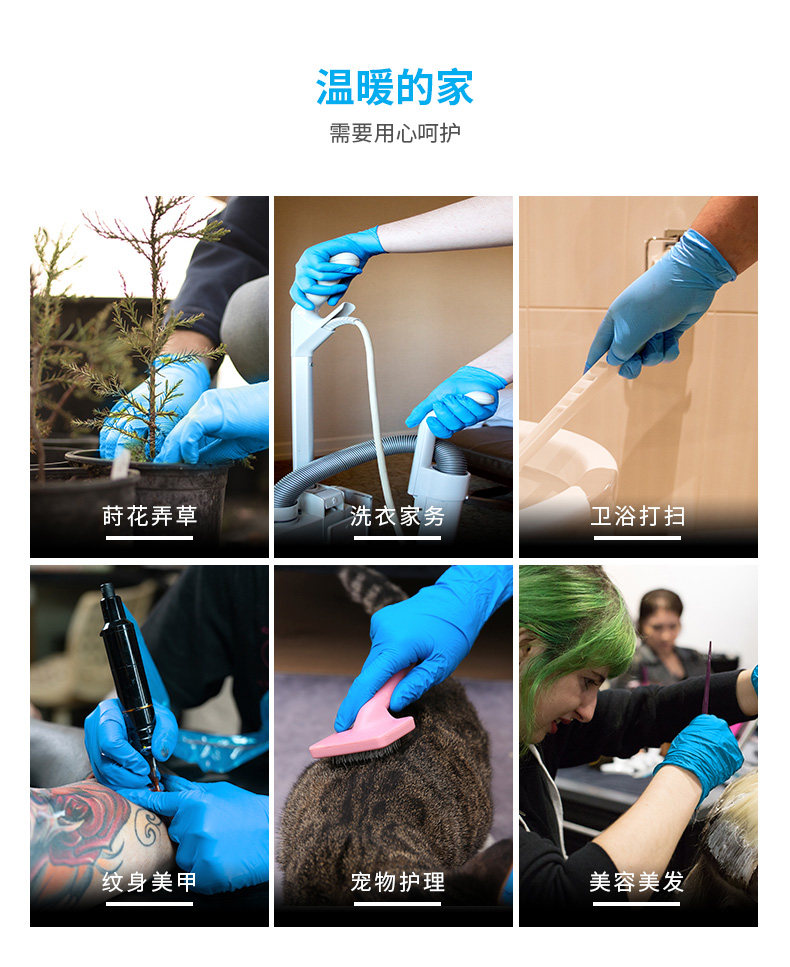 温暖的家

需要用心呵护

莳花弄草

洗衣家务

卫浴打扫

纹身美甲

宠物护理

美容美发