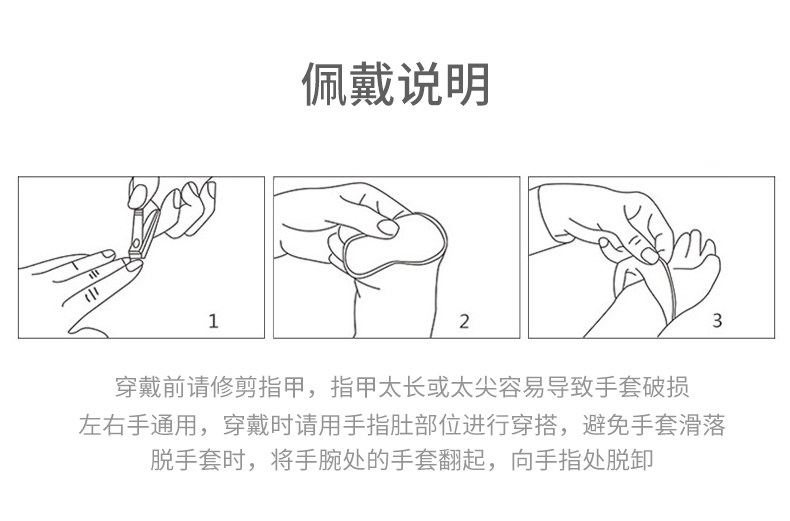 佩戴说明

1

2

3

穿戴前请修剪指甲，指甲太长或太尖容易导致手套破损
左右手通用，穿戴时请用手指肚部位进行穿搭，避免手套滑落
脱手套时，将手腕处的手套翻起，向手指处脱卸