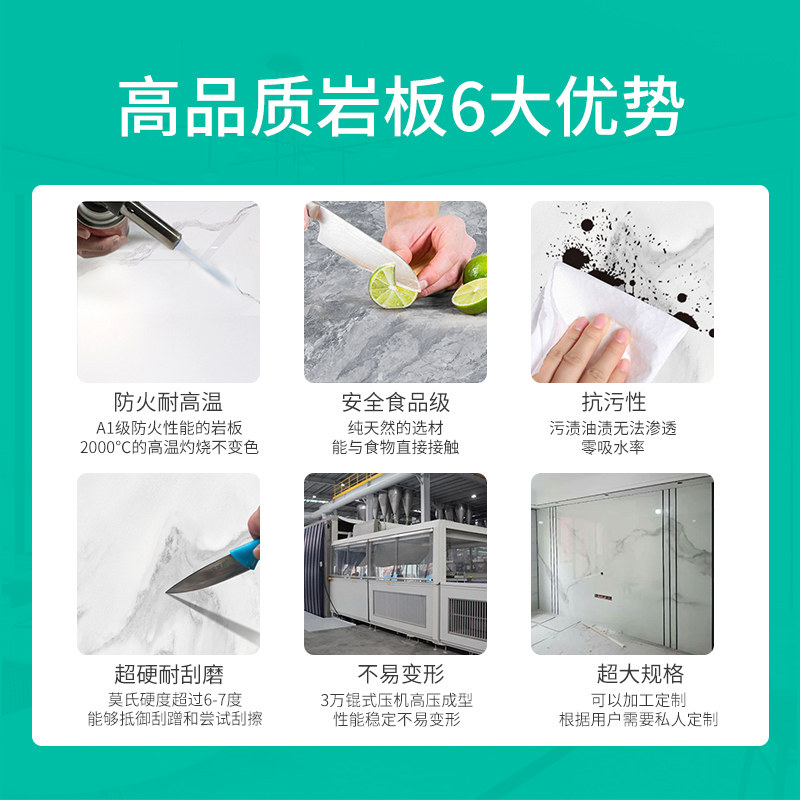 高品质岩板6大优势

防火耐高温
A1级防火性能的岩板
2000°C的高温灼烧不变色

安全食品级
纯天然的选材
能与食物直接接触

抗污性
污渍油渍无法渗透
零吸水率

超硬耐刮磨
莫氏硬度超过6-7度
能够抵御刮蹭和尝试刮擦

不易变形
3万锟式压机高压成型
性能稳定不易变形

超大规格
可以加工定制
根据用户需要私人定制