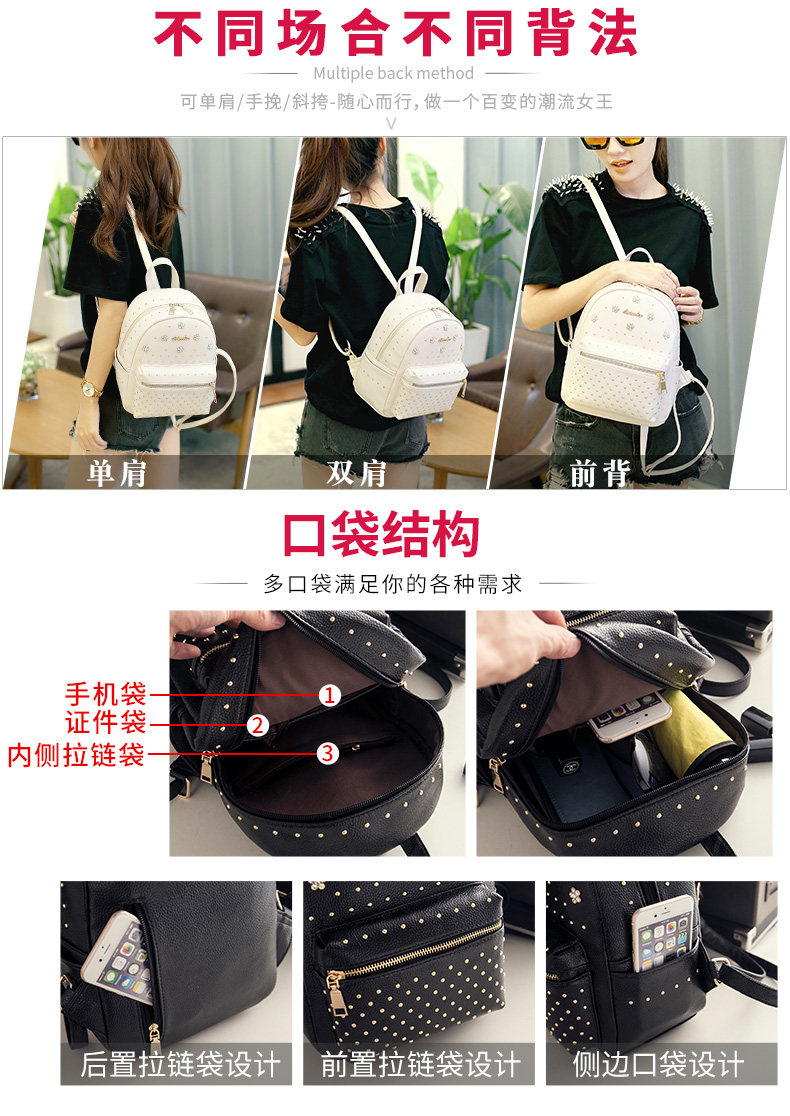 不同场合不同背法

Multiple back method

可单肩/手挽/斜挎-随心而行，做一个百变的潮流女王

V

单肩

双肩

前背

口袋结构

多口袋满足你的各种需求

手机袋 1

证件袋 2

内侧拉链袋 3

后置拉链袋设计

前置拉链袋设计

侧边口袋设计