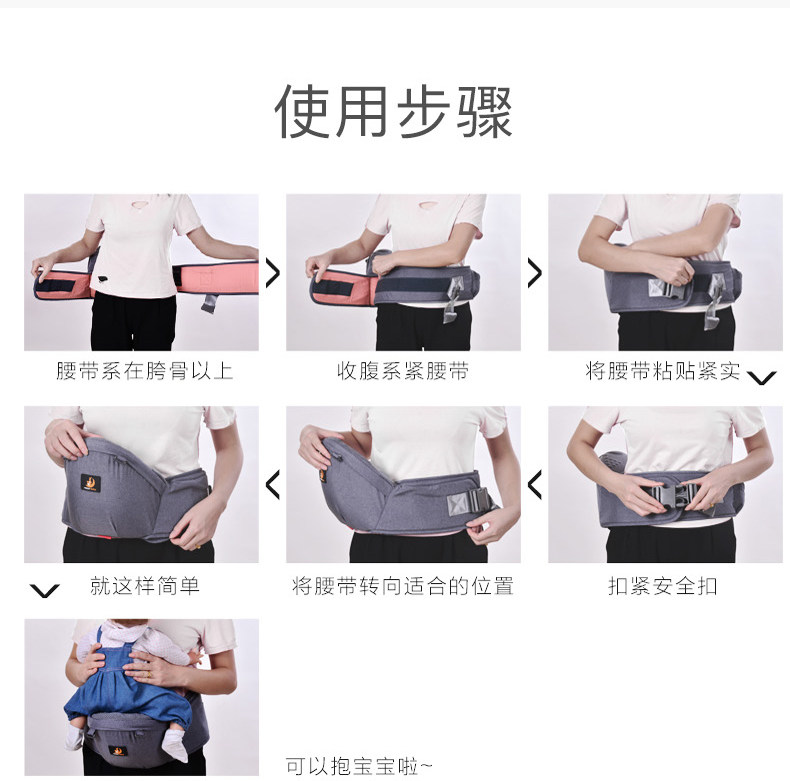 使用步骤

腰带系在胯骨以上

收腹系紧腰带

将腰带粘贴紧实

扣紧安全扣

将腰带转向适合的位置

就这样简单

可以抱宝宝啦~