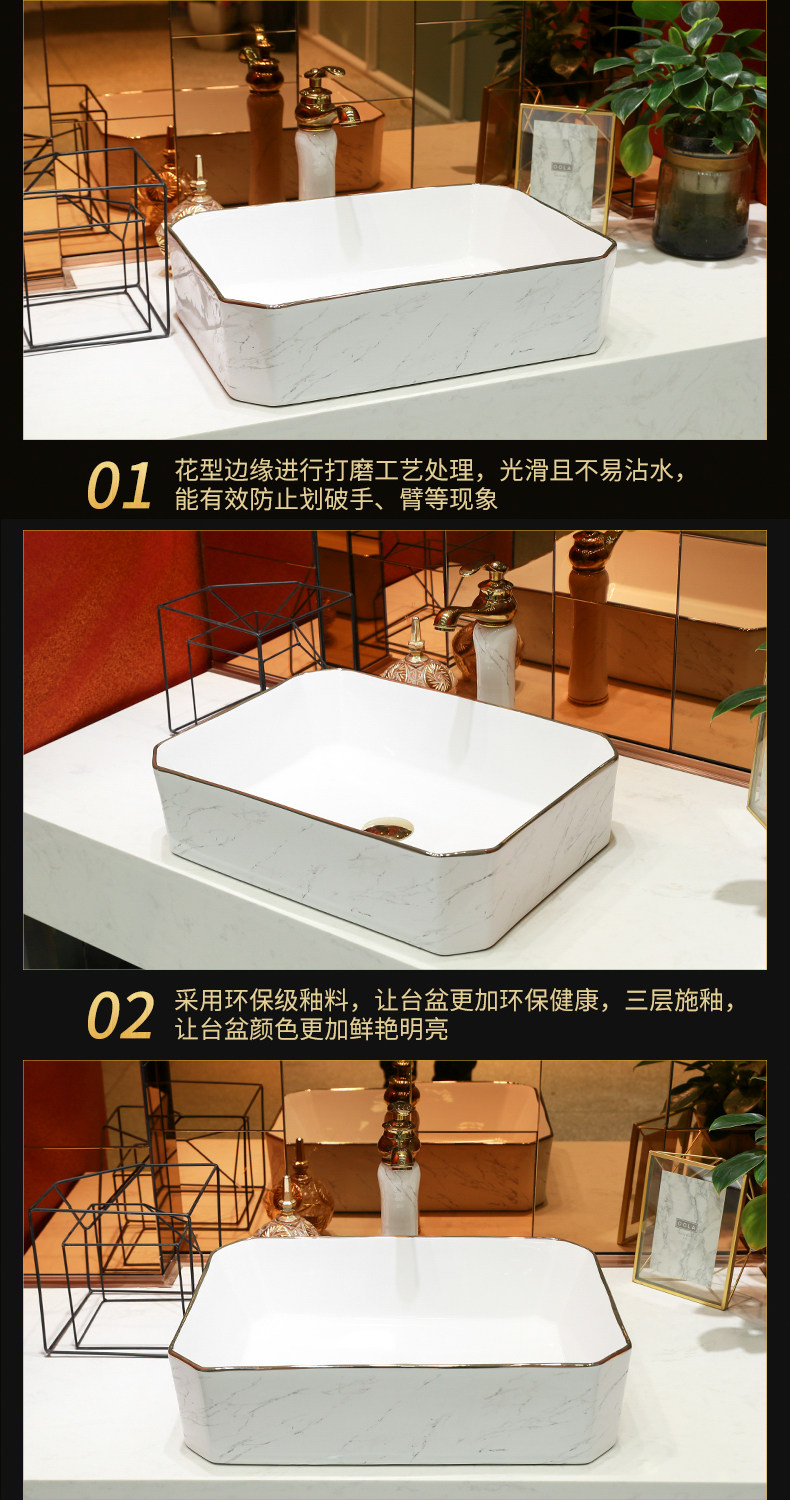 01 花型边缘进行打磨工艺处理，光滑且不易沾水，能有效防止划破手、臂等现象

02 采用环保级釉料，让台盆更加环保健康，三层施釉，让台盆颜色更加鲜艳明亮