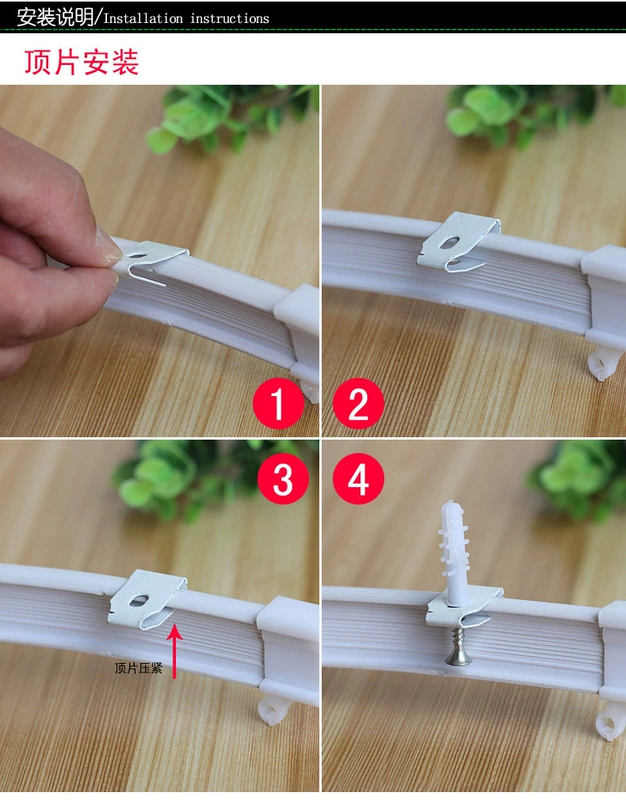 安装说明/Installation instructions

顶片安装

1

2

3

4

顶片压紧