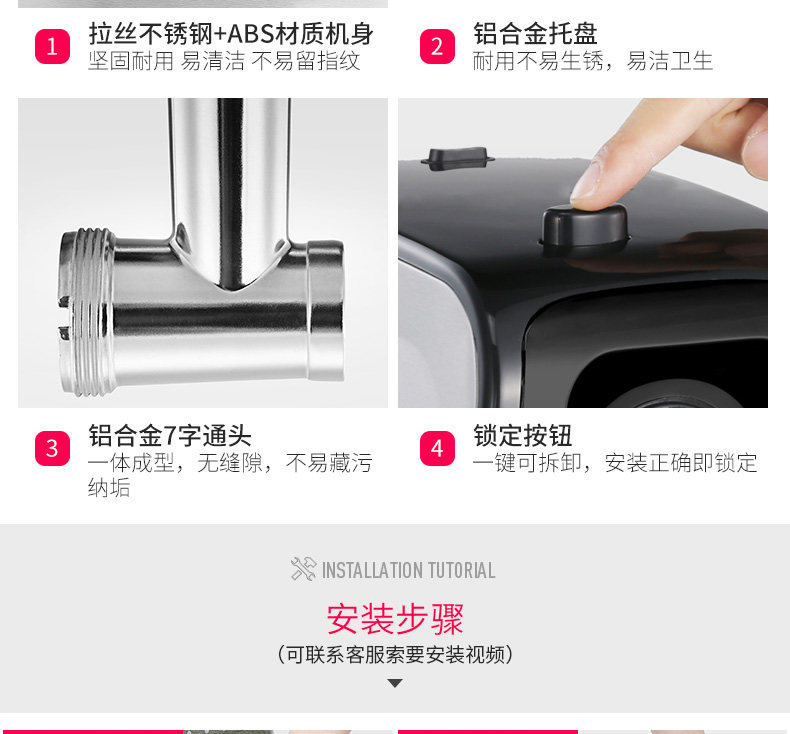 1 拉丝不锈钢+ABS材质机身
坚固耐用 易清洁 不易留指纹

2 铝合金托盘
耐用不易生锈，易洁卫生

3 铝合金7字通头
一体成型，无缝隙，不易藏污纳垢

4 锁定按钮
一键可拆卸，安装正确即锁定

INSTALLATION TUTORIAL

安装步骤

（可联系客服索要安装视频）