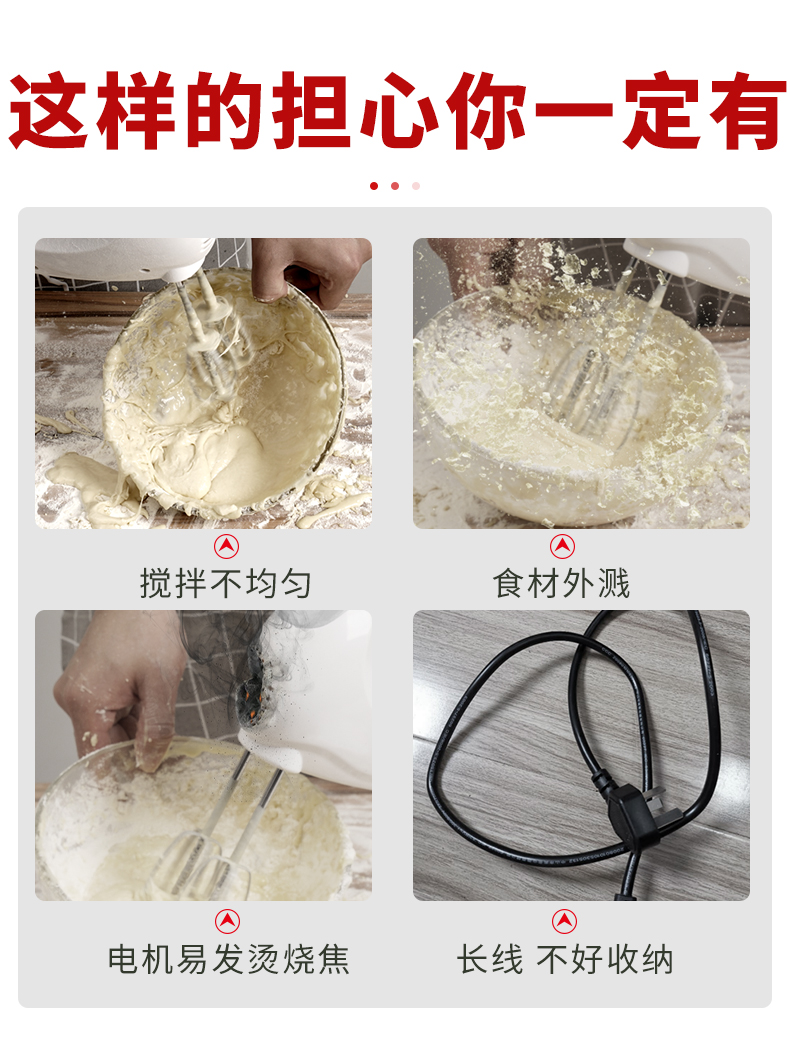 这样的担心你一定有

搅拌不均匀

食材外溅

电机易发烫烧焦

长线 不好收纳